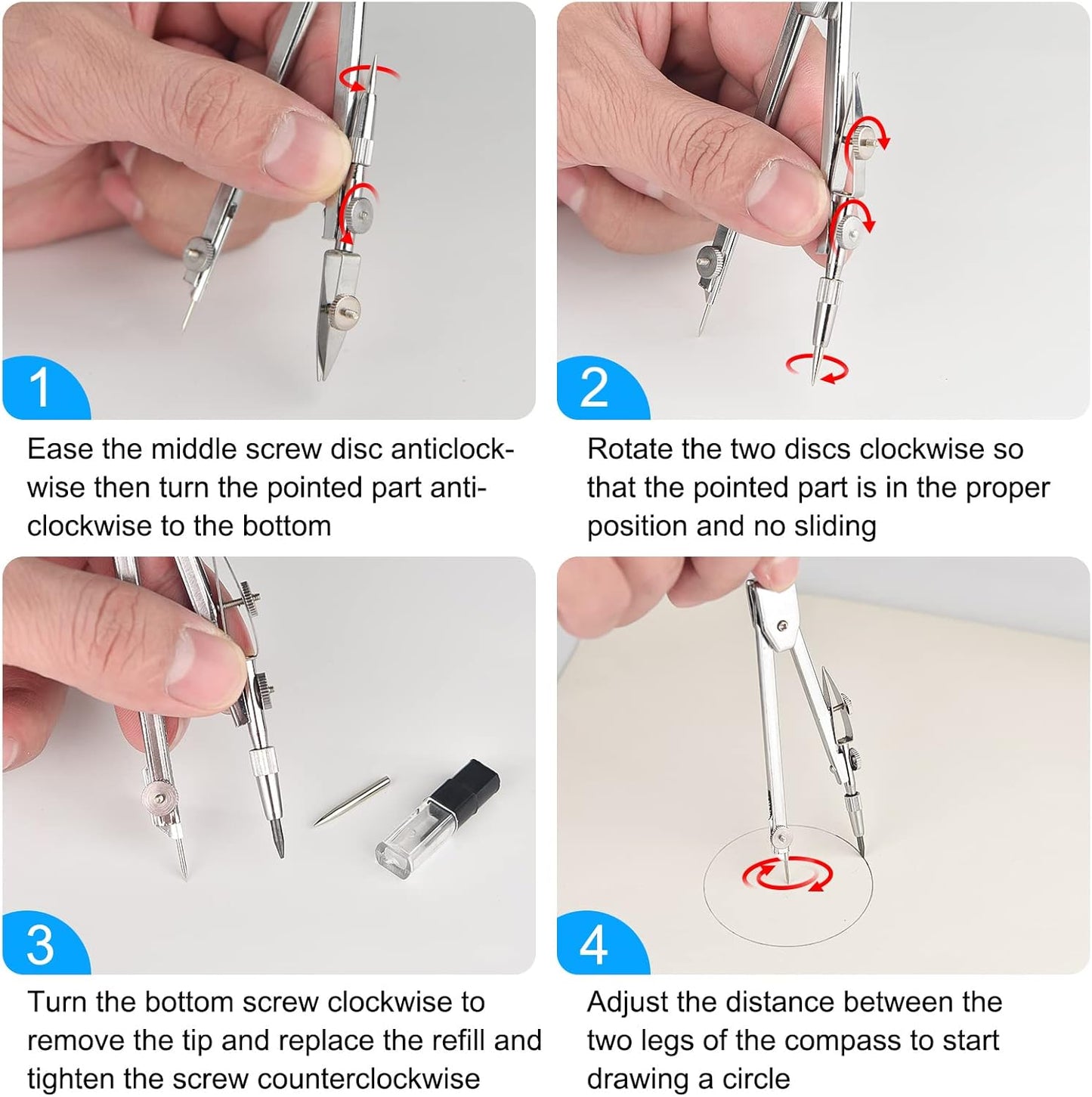 1

Ease the middle screw disc anticlockwise then turn the pointed part anticlockwise to the bottom

2

Rotate the two discs clockwise so that the pointed part is in the proper position and no sliding

3

Turn the bottom screw clockwise to remove the tip and replace the refill and tighten the screw counterclockwise

4

Adjust the distance between the two legs of the compass to start drawing a circle