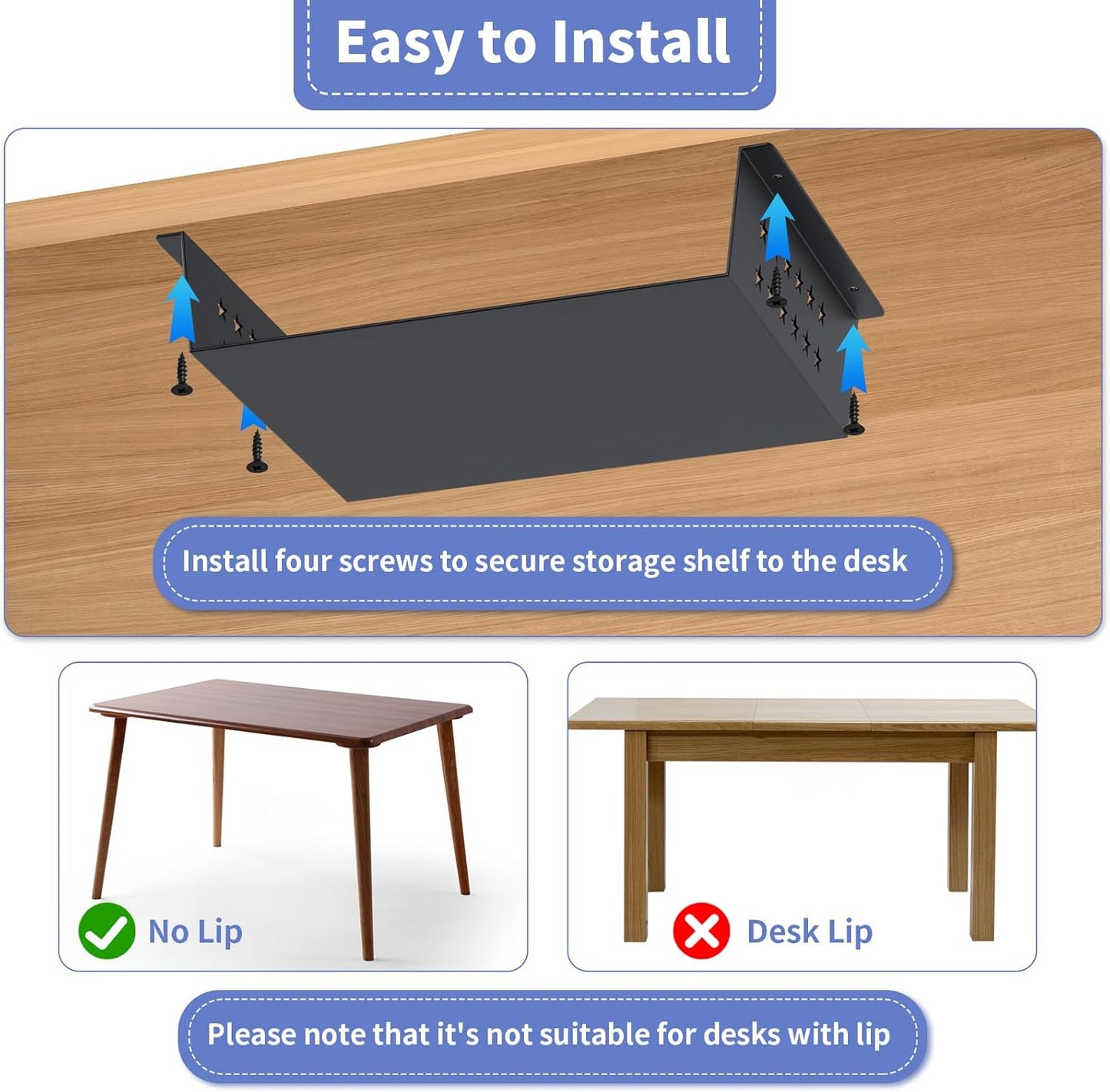 Easy to Install

Install four screws to secure storage shelf to the desk

No Lip

Desk Lip

Please note that it's not suitable for desks with lip