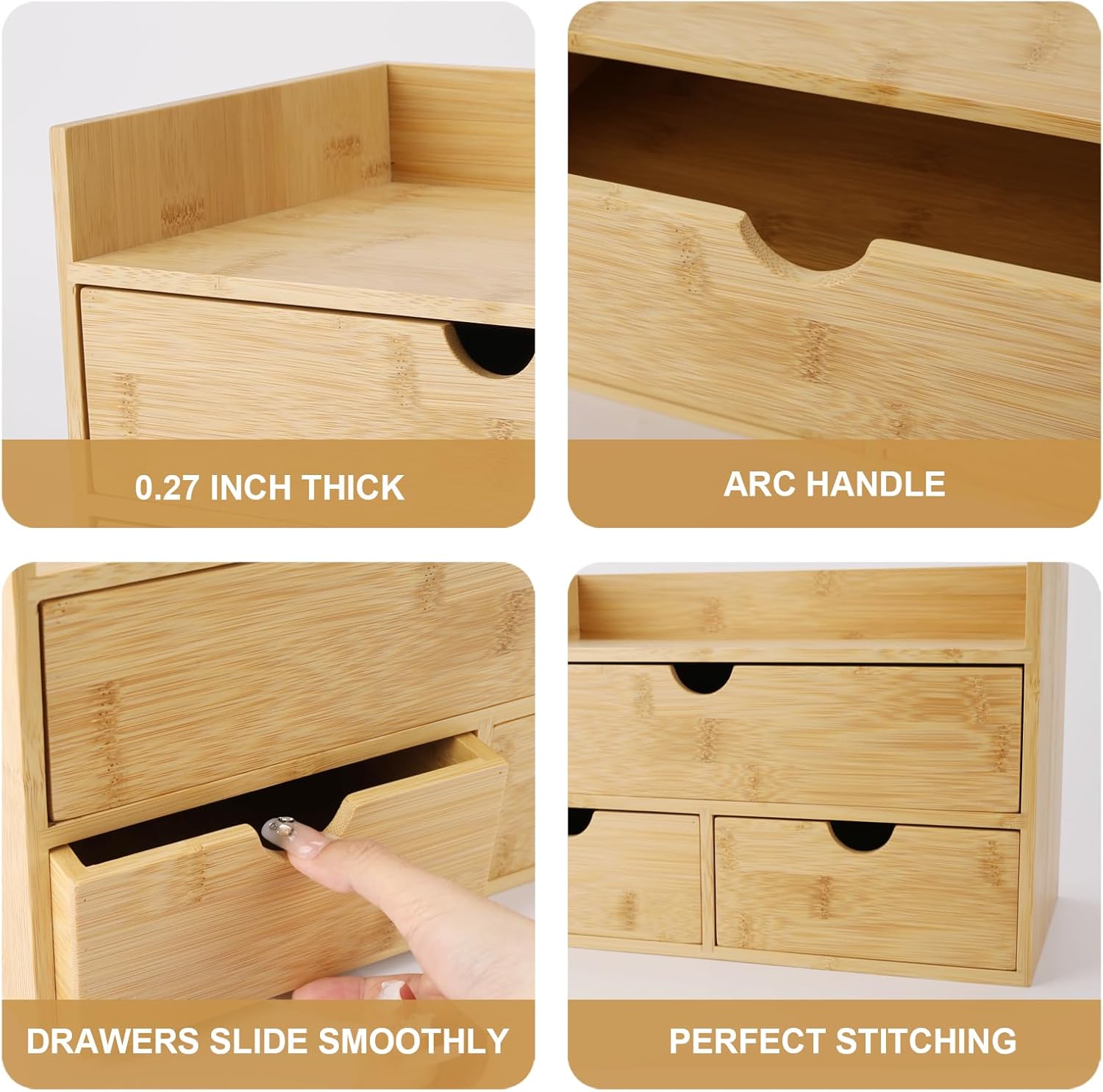 0.27 INCH THICK

ARC HANDLE

DRAWERS SLIDE SMOOTHLY

PERFECT STITCHING