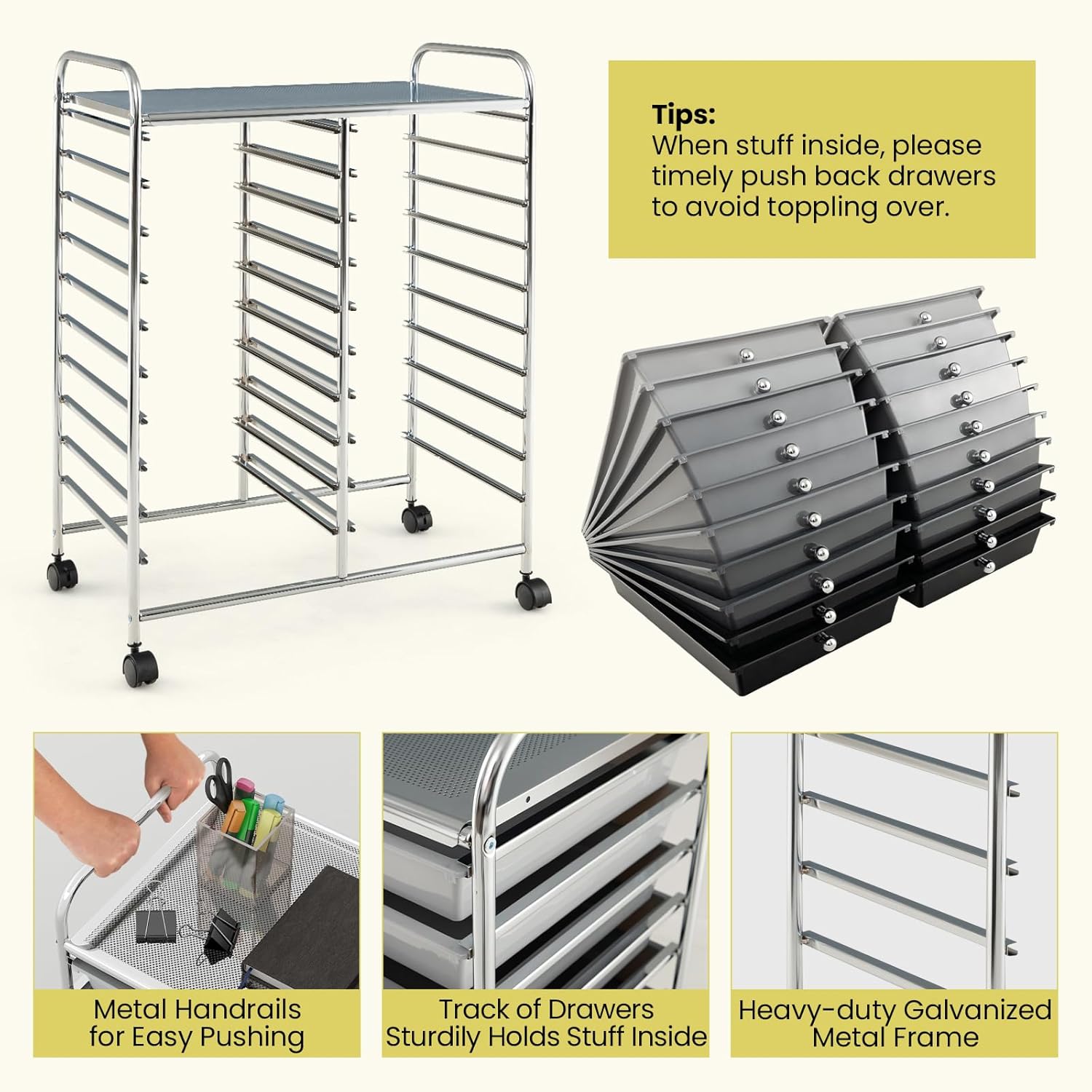 Tips:
When stuff inside, please timely push back drawers to avoid toppling over.

Metal Handrails for Easy Pushing

Track of Drawers Sturdily Holds Stuff Inside

Heavy-duty Galvanized Metal Frame