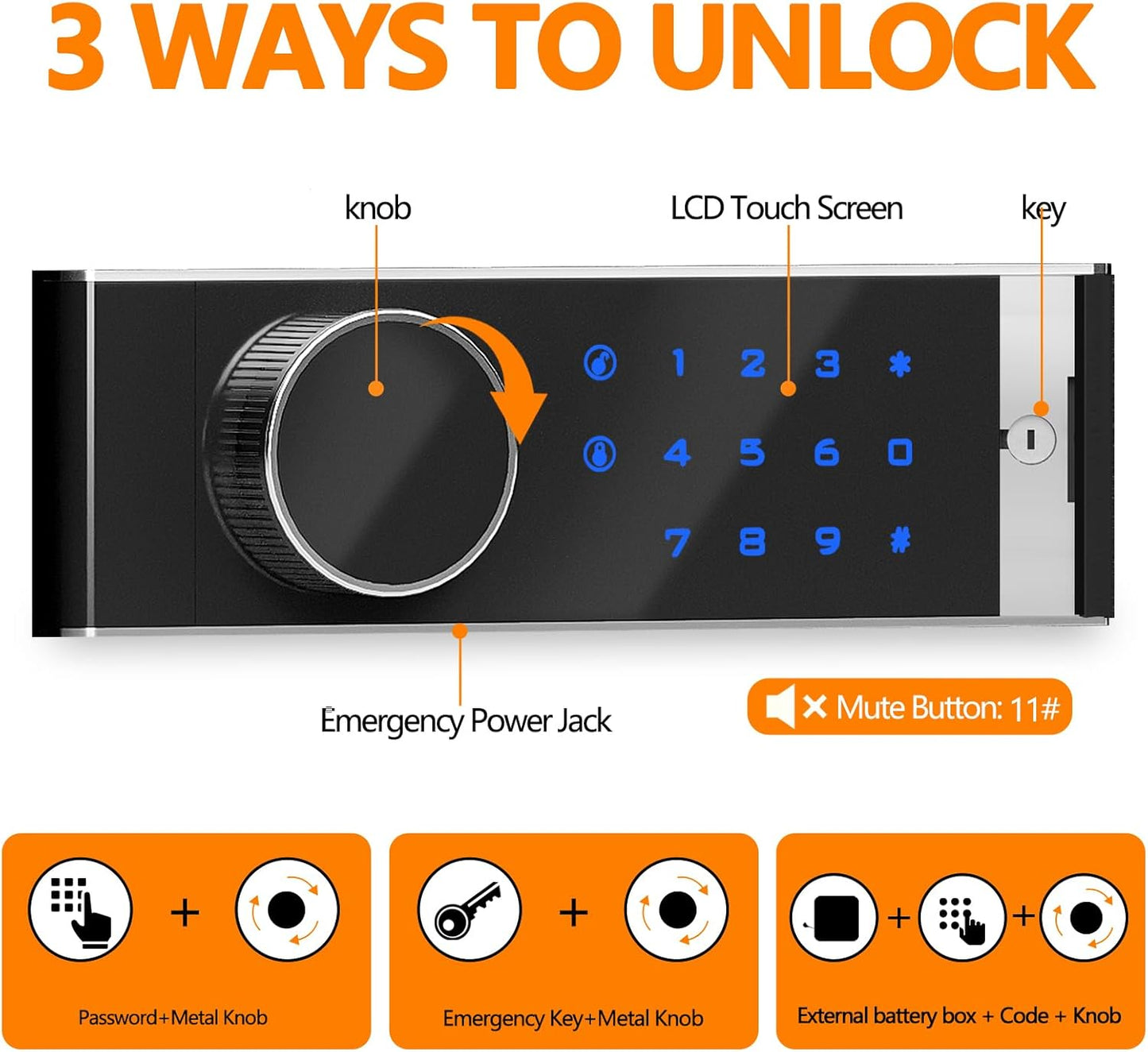 3 WAYS TO UNLOCK

knob

LCD Touch Screen

key

1 2 3 *
4 5 6 0
7 8 9 #

Emergency Power Jack

Mute Button: 11#

+

Password+Metal Knob

+

Emergency Key+Metal Knob

+ +

External battery box + Code + Knob