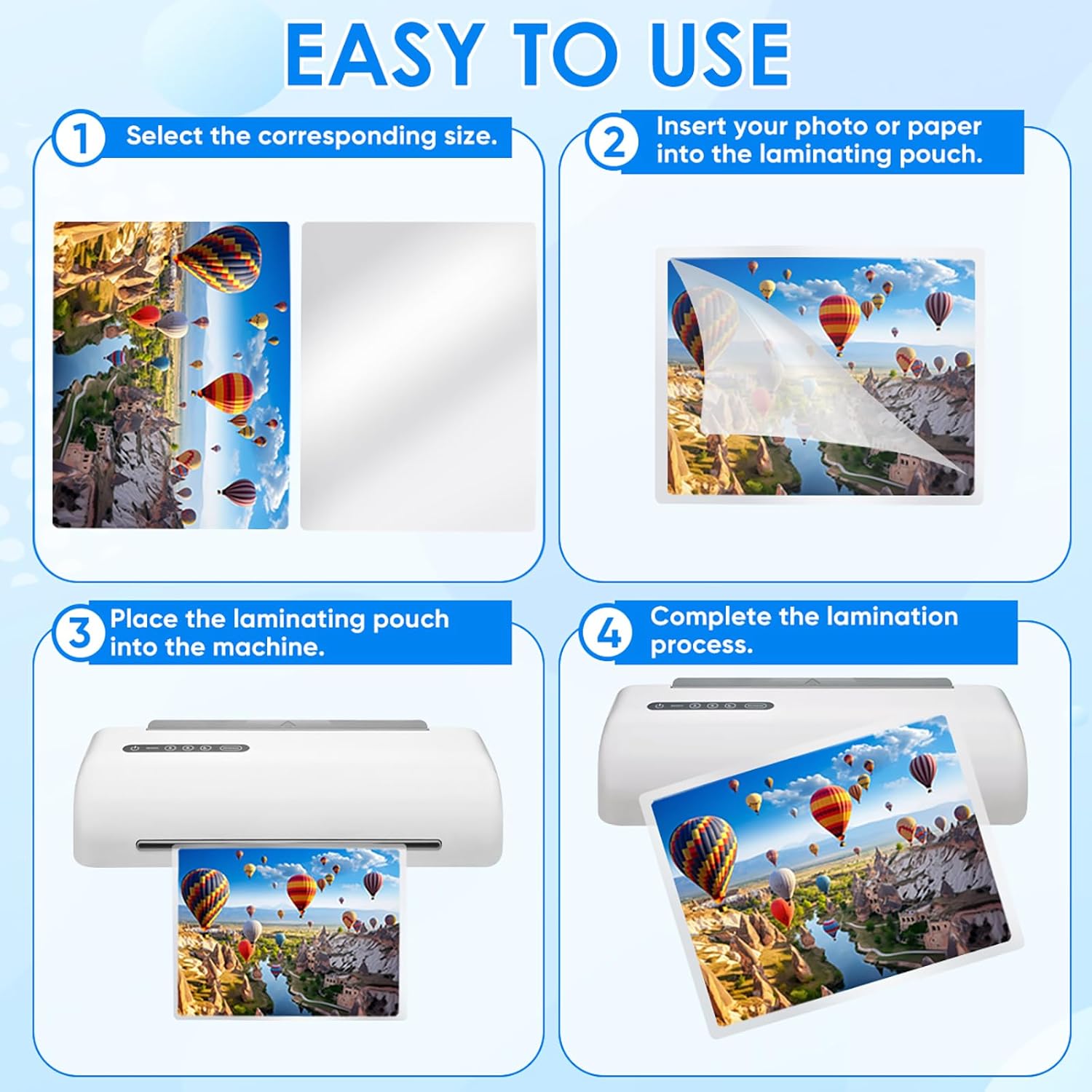 EASY TO USE

1 Select the corresponding size.

2 Insert your photo or paper into the laminating pouch.

3 Place the laminating pouch into the machine.

4 Complete the lamination process.