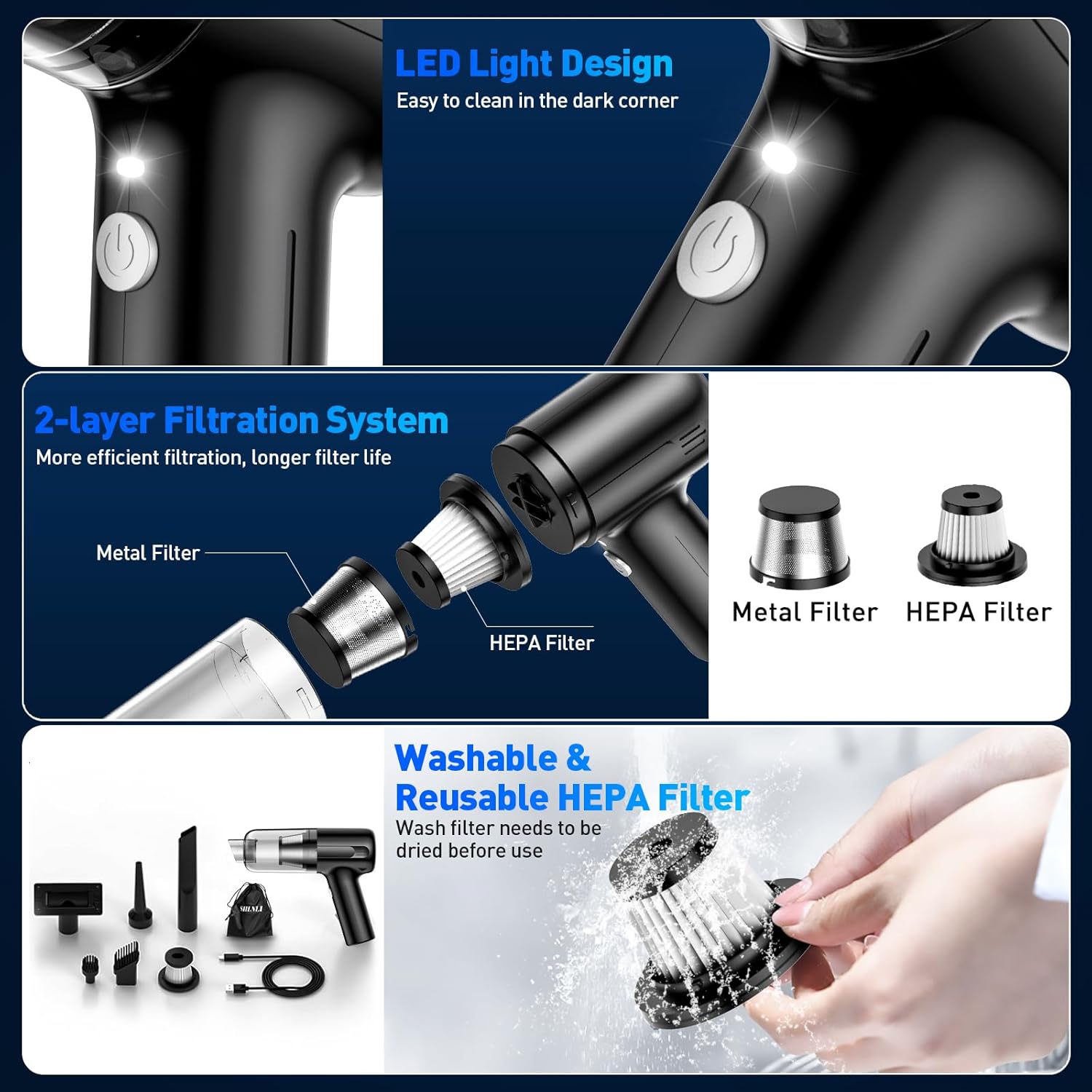 LED Light Design
Easy to clean in the dark corner

2-layer Filtration System
More efficient filtration, longer filter life

Metal Filter

HEPA Filter

Metal Filter HEPA Filter

Washable & Reusable HEPA Filter
Wash filter needs to be dried before use

SHLNLI