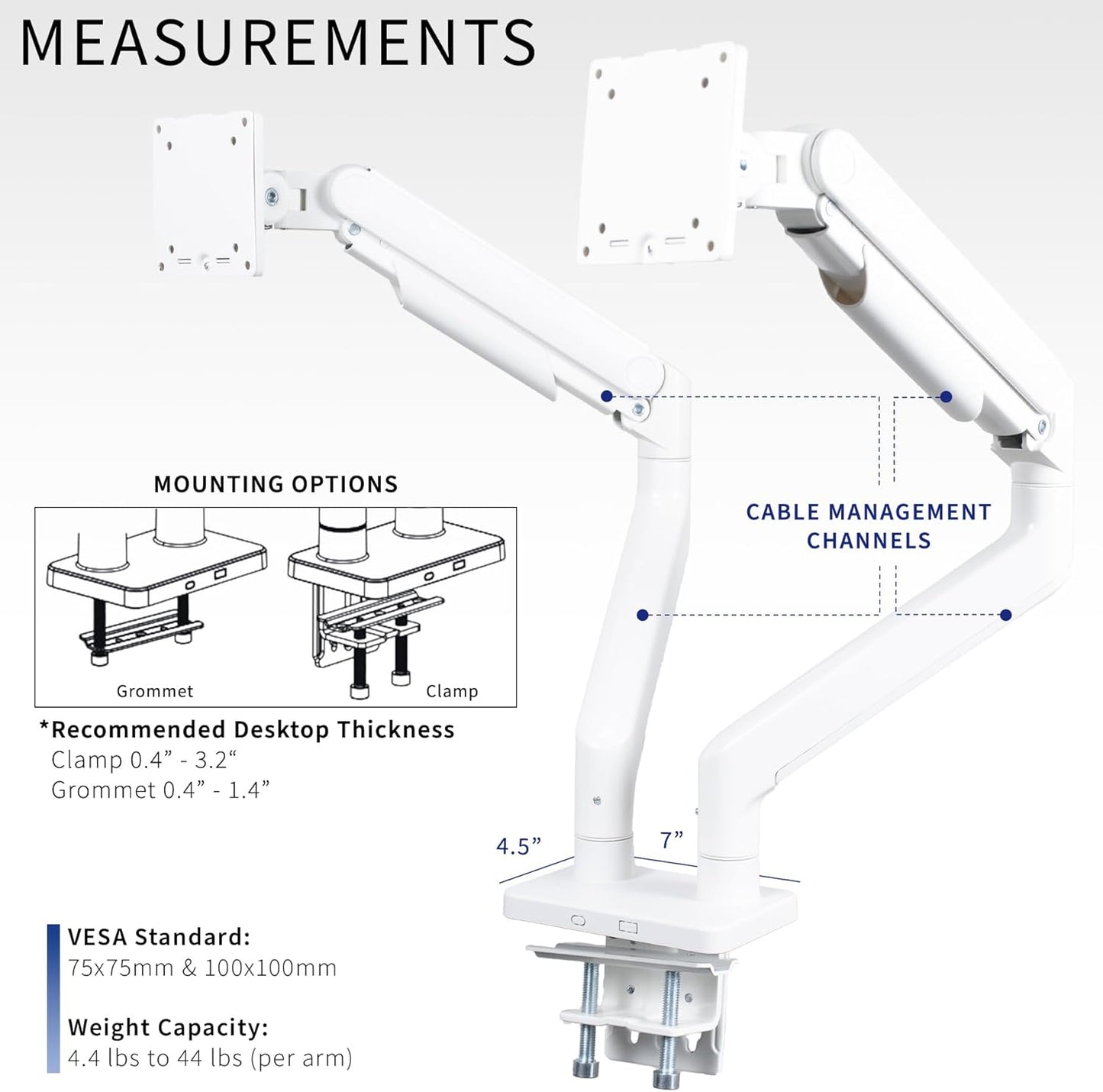 MEASUREMENTS

MOUNTING OPTIONS

Grommet

Clamp

*Recommended Desktop Thickness
Clamp 0.4” - 3.2“
Grommet 0.4” - 1.4”

CABLE MANAGEMENT CHANNELS

4.5”

7”

VESA Standard:
75x75mm & 100x100mm

Weight Capacity:
4.4 lbs to 44 lbs (per arm)