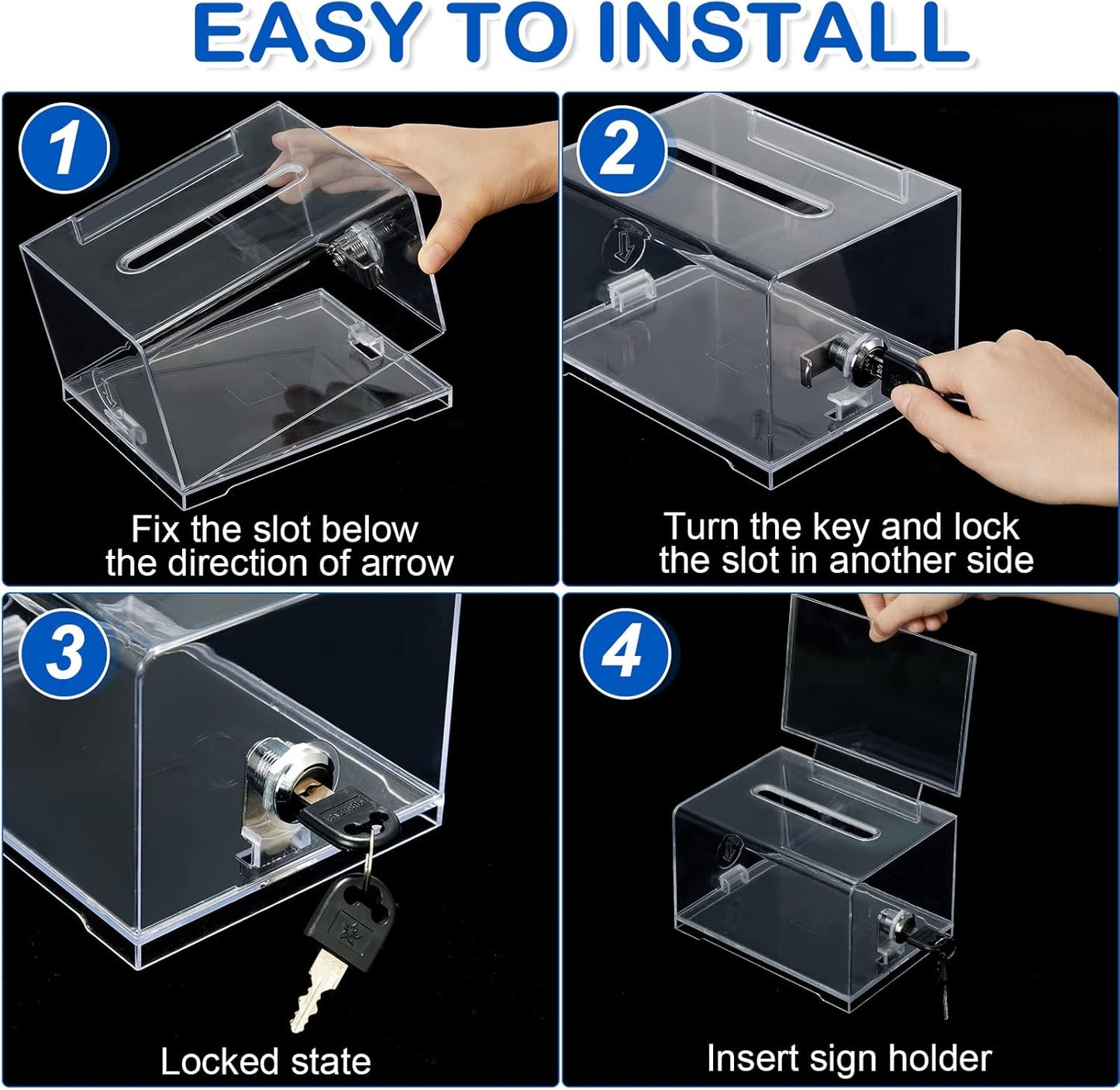 EASY TO INSTALL

1

Fix the slot below the direction of arrow

2

Turn the key and lock the slot in another side

3

Locked state

4

Insert sign holder