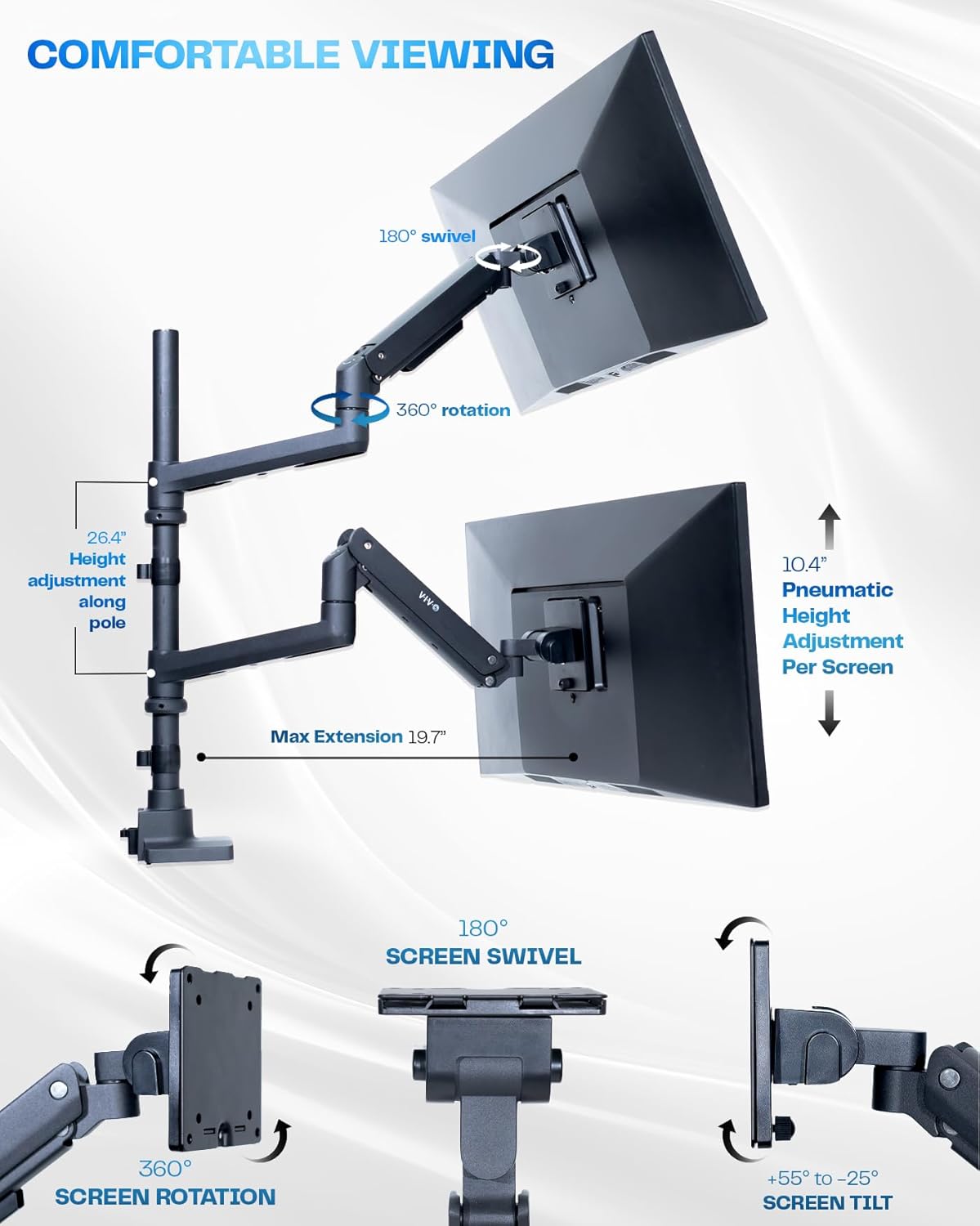 COMFORTABLE VIEWING

180° swivel

360° rotation

26.4" Height adjustment along pole

VIVO

10.4" Pneumatic Height Adjustment Per Screen

Max Extension 19.7"

180° SCREEN SWIVEL

360° SCREEN ROTATION

+55° to -25° SCREEN TILT