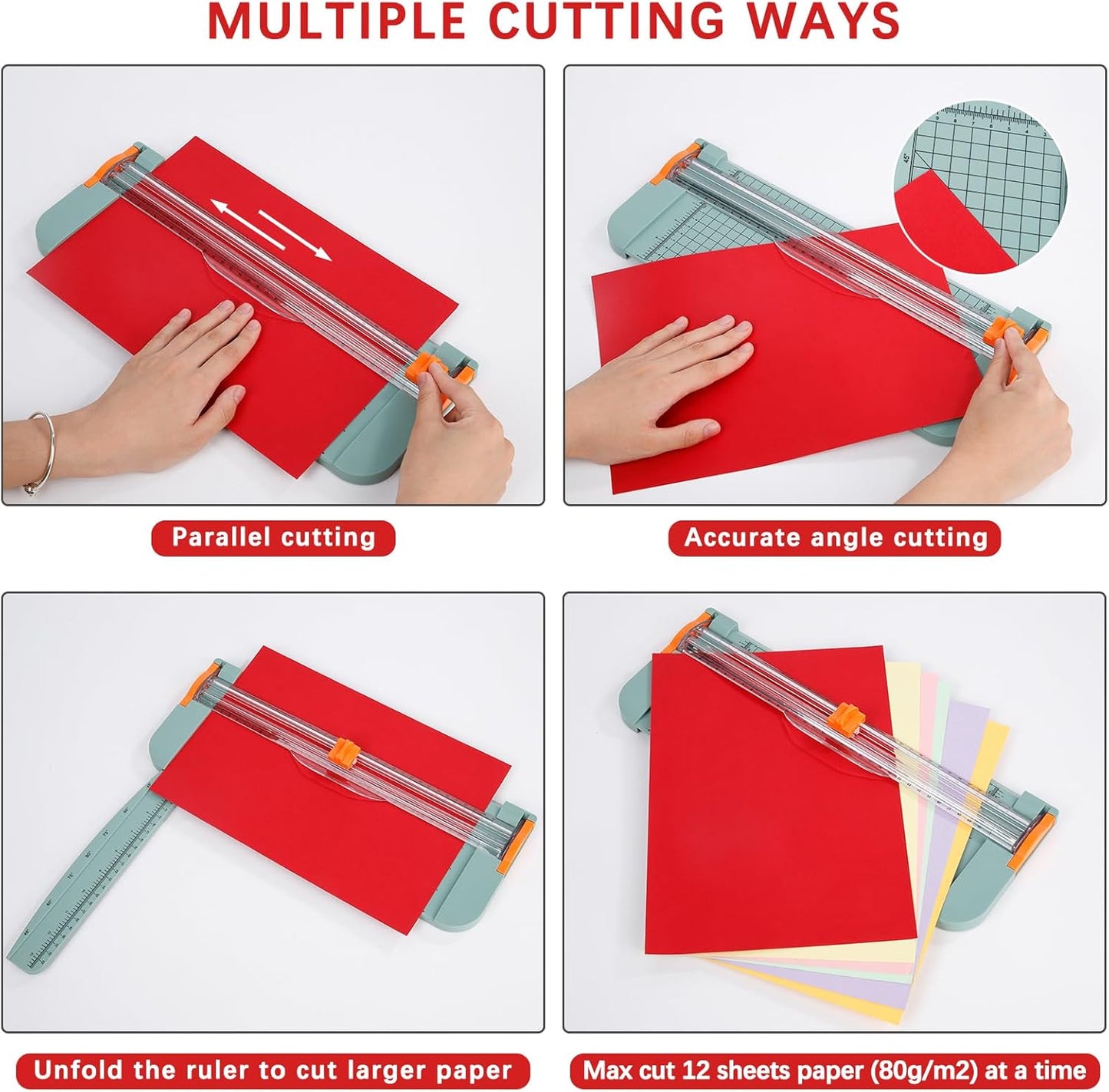 MULTIPLE CUTTING WAYS

45°

Parallel cutting

Accurate angle cutting

Unfold the ruler to cut larger paper

Max cut 12 sheets paper (80g/m2) at a time