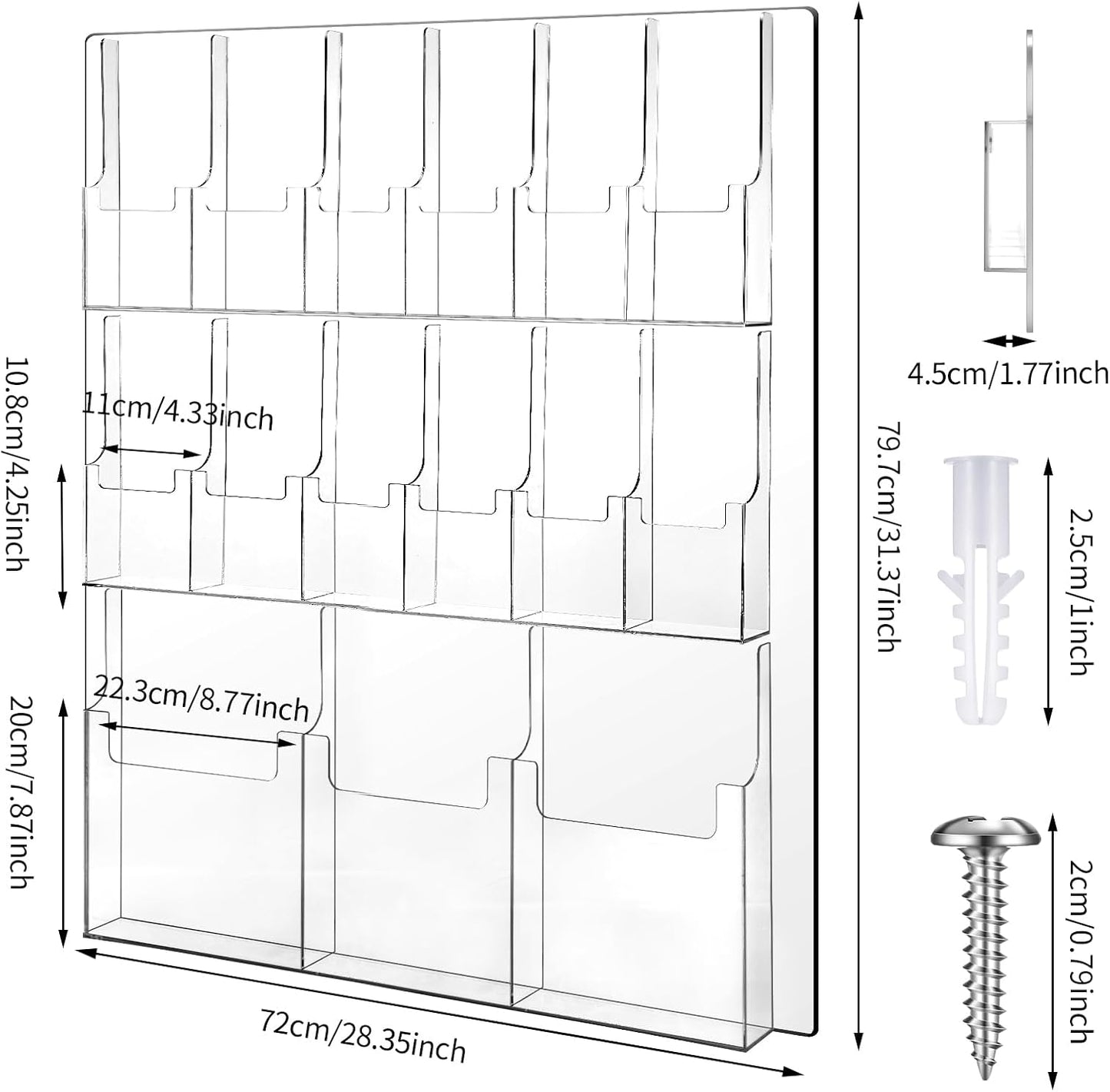 10.8cm/4.25inch

11cm/4.33inch

20cm/7.87inch

22.3cm/8.77inch

72cm/28.35inch

79.7cm/31.37inch

4.5cm/1.77inch

2.5cm/1inch

2cm/0.79inch