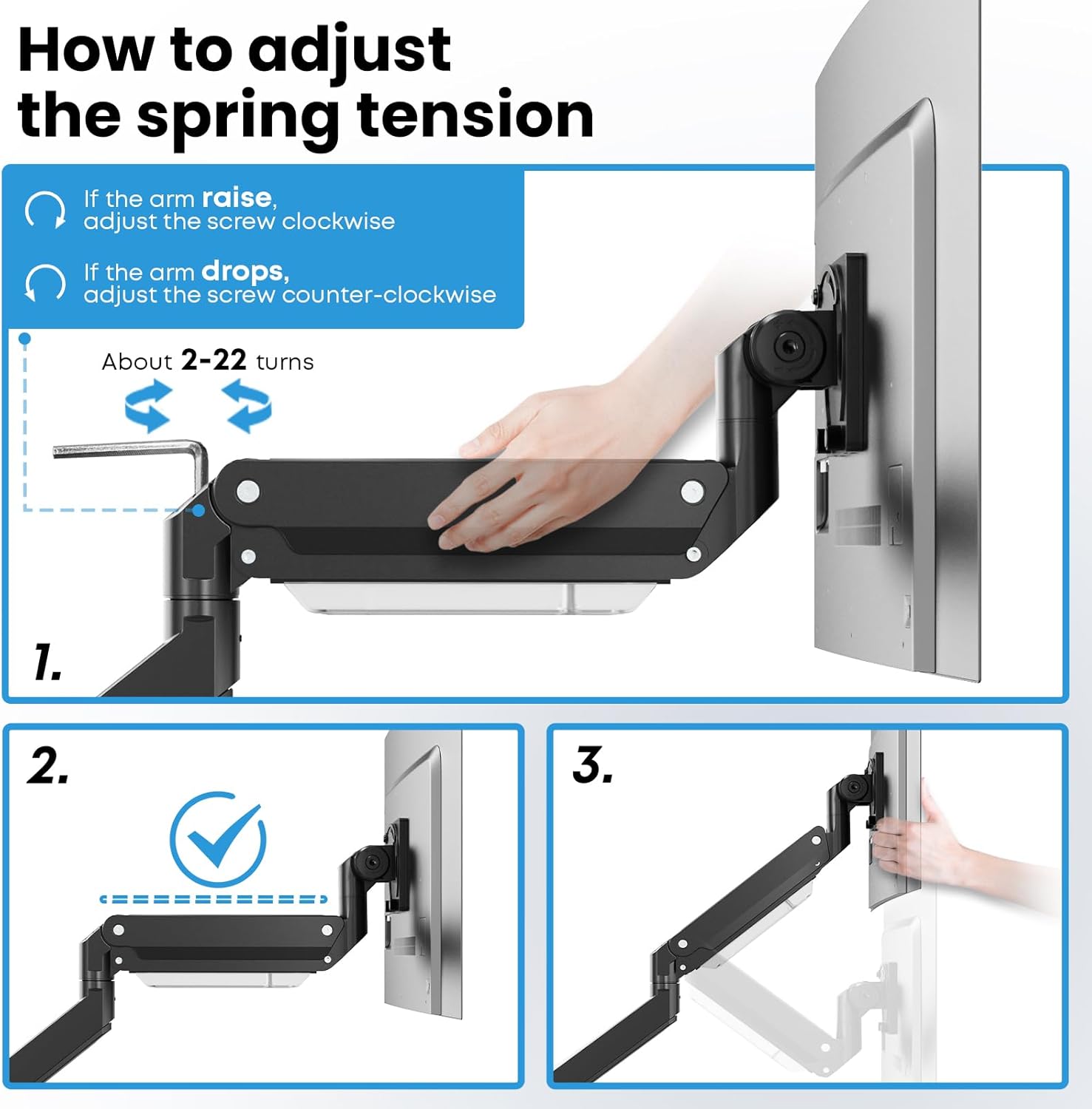 How to adjust the spring tension

If the arm raise, adjust the screw clockwise

If the arm drops, adjust the screw counter-clockwise

About 2-22 turns

1.

2.

3.