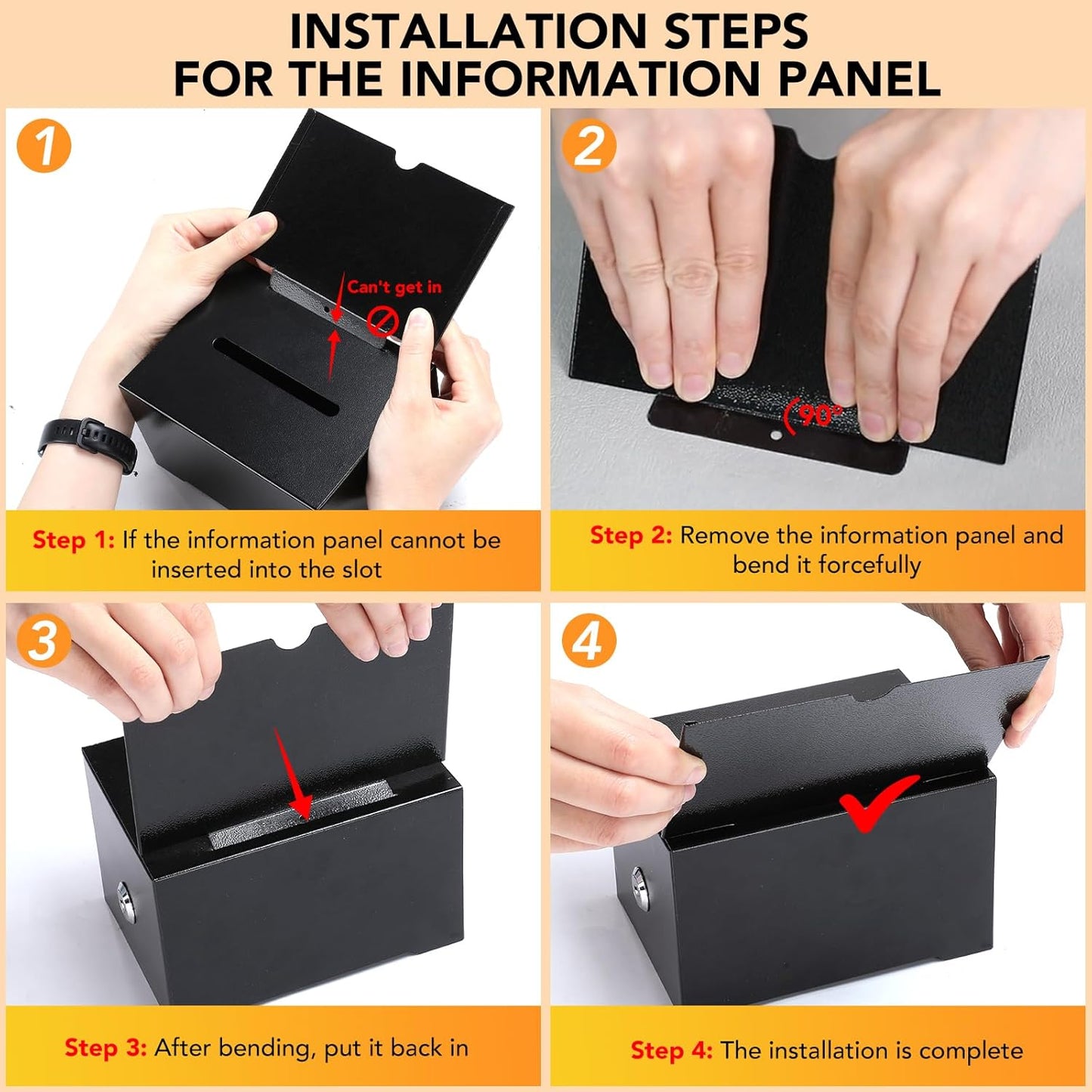 INSTALLATION STEPS
FOR THE INFORMATION PANEL

1

Can't get in

Step 1: If the information panel cannot be inserted into the slot

2

90°

Step 2: Remove the information panel and bend it forcefully

3

Step 3: After bending, put it back in

4

Step 4: The installation is complete