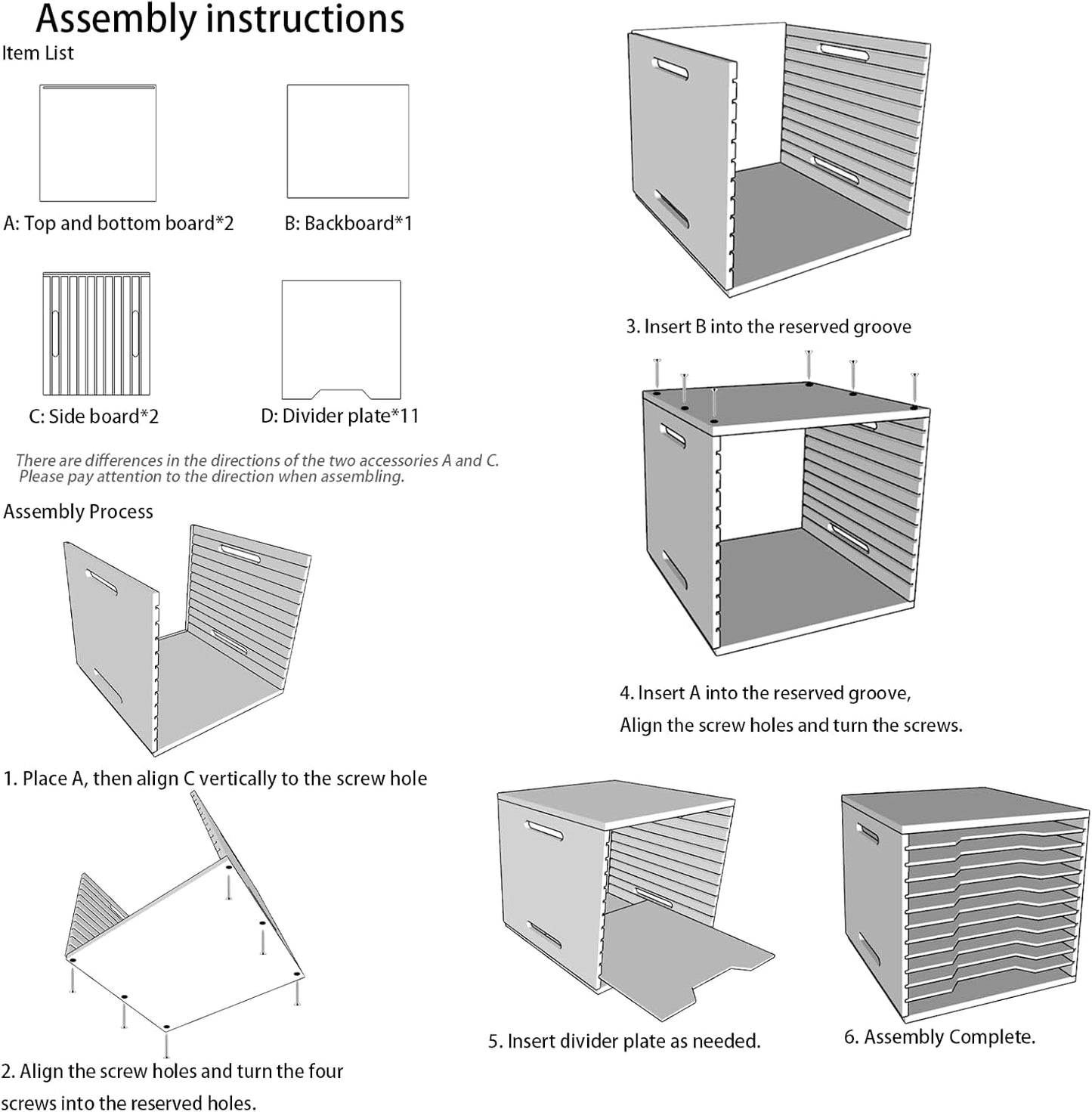 Assembly instructions

Item List

A: Top and bottom board*2

B: Backboard*1

C: Side board*2

D: Divider plate*11

There are differences in the directions of the two accessories A and C. Please pay attention to the direction when assembling.

Assembly Process

1. Place A, then align C vertically to the screw hole

2. Align the screw holes and turn the four screws into the reserved holes.

3. Insert B into the reserved groove

4. Insert A into the reserved groove,
Align the screw holes and turn the screws.

5. Insert divider plate as needed.

6. Assembly Complete.