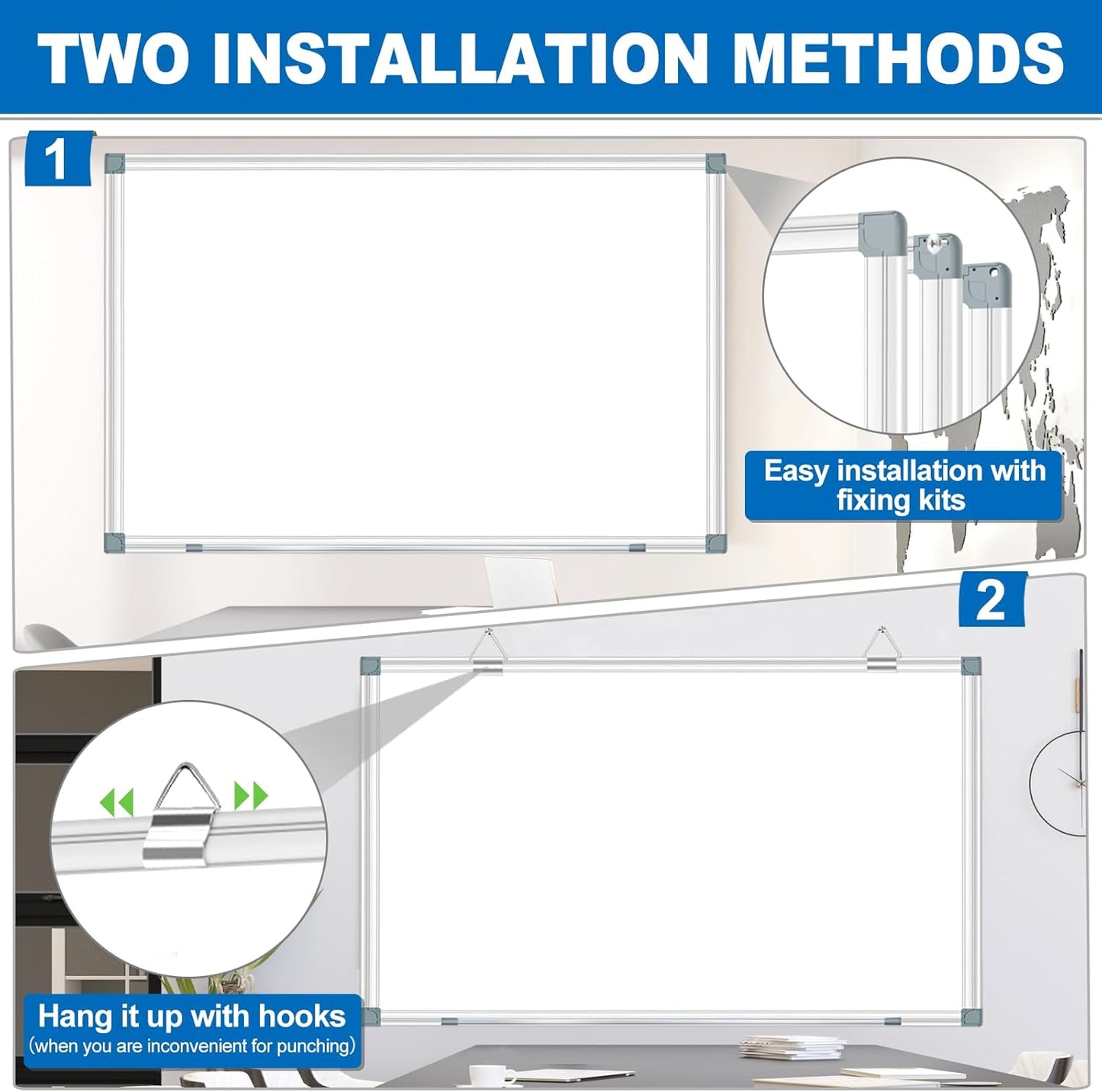 TWO INSTALLATION METHODS

1

Easy installation with fixing kits

2

Hang it up with hooks
(when you are inconvenient for punching)