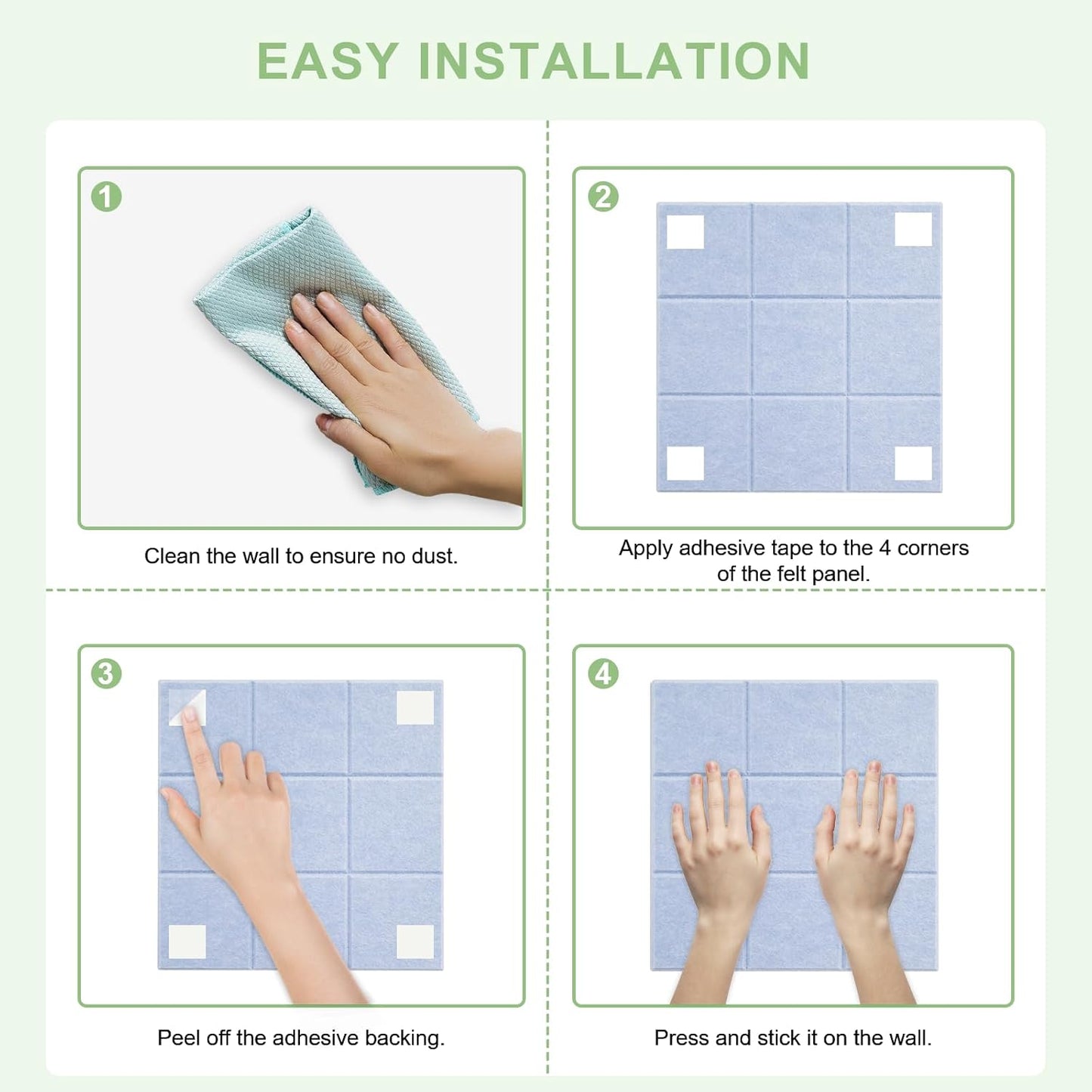 EASY INSTALLATION

1

Clean the wall to ensure no dust.

2

Apply adhesive tape to the 4 corners of the felt panel.

3

Peel off the adhesive backing.

4

Press and stick it on the wall.