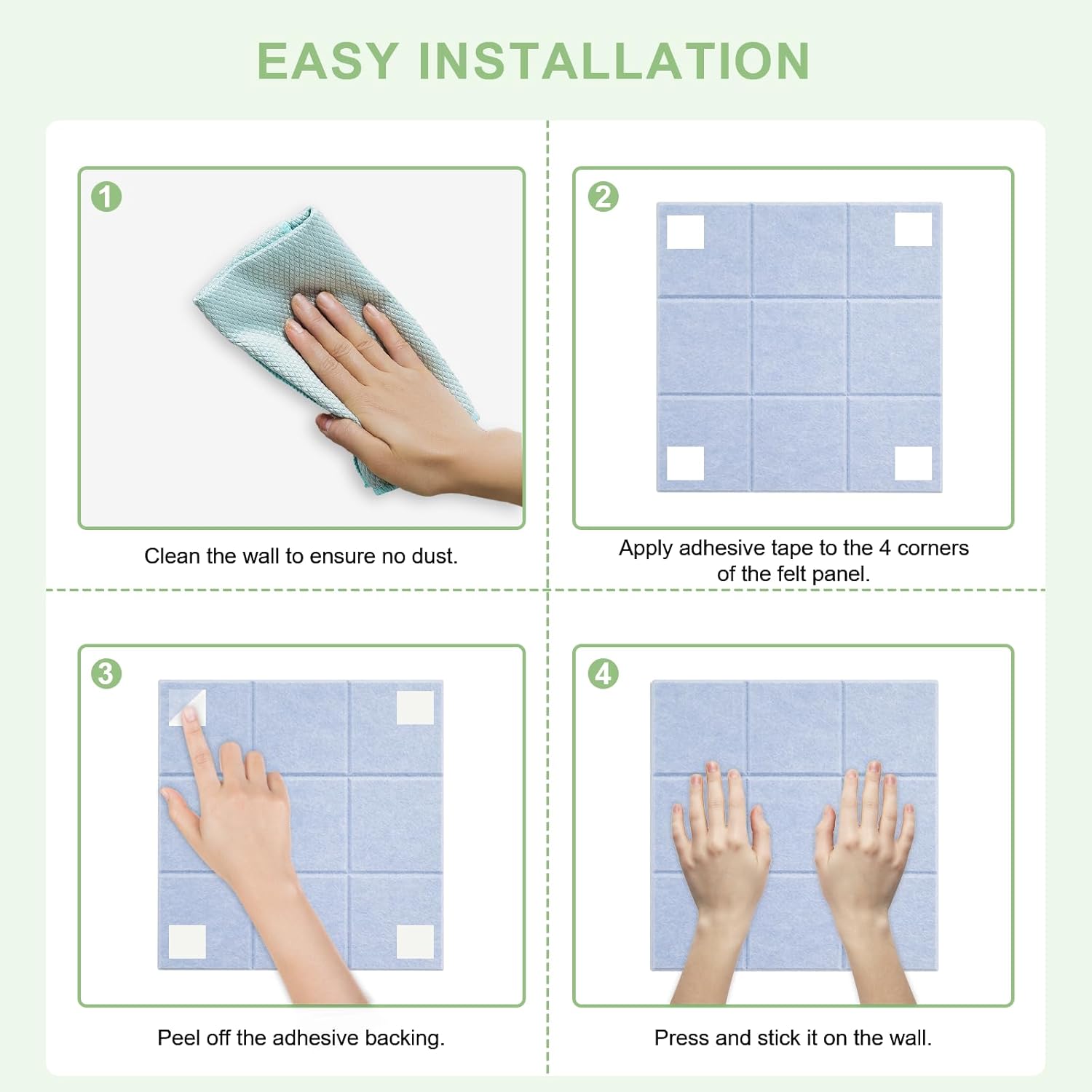 EASY INSTALLATION

1

Clean the wall to ensure no dust.

2

Apply adhesive tape to the 4 corners of the felt panel.

3

Peel off the adhesive backing.

4

Press and stick it on the wall.