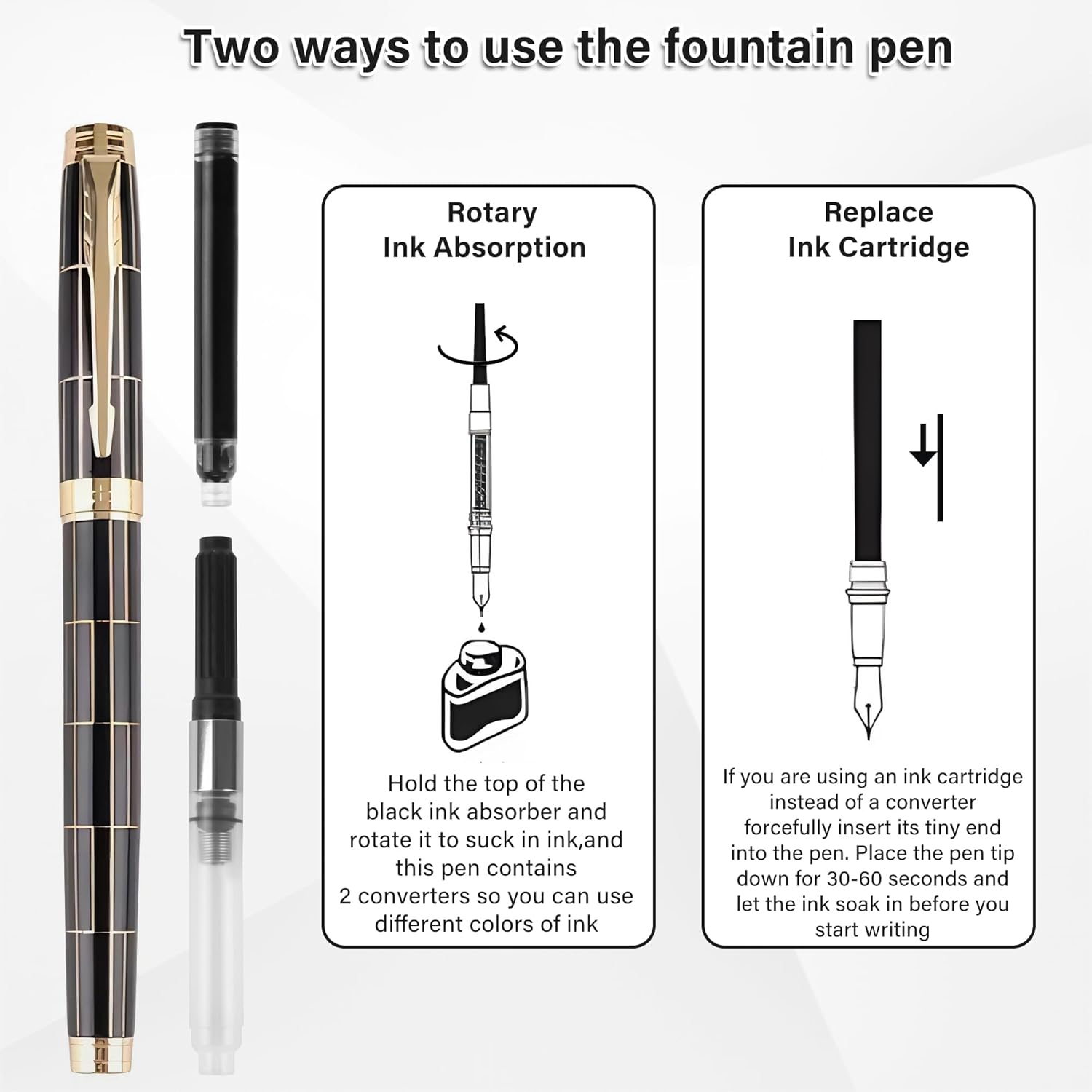 Two ways to use the fountain pen

Rotary
Ink Absorption

Hold the top of the black ink absorber and rotate it to suck in ink,and this pen contains 2 converters so you can use different colors of ink

Replace
Ink Cartridge

If you are using an ink cartridge instead of a converter forcefully insert its tiny end into the pen. Place the pen tip down for 30-60 seconds and let the ink soak in before you start writing