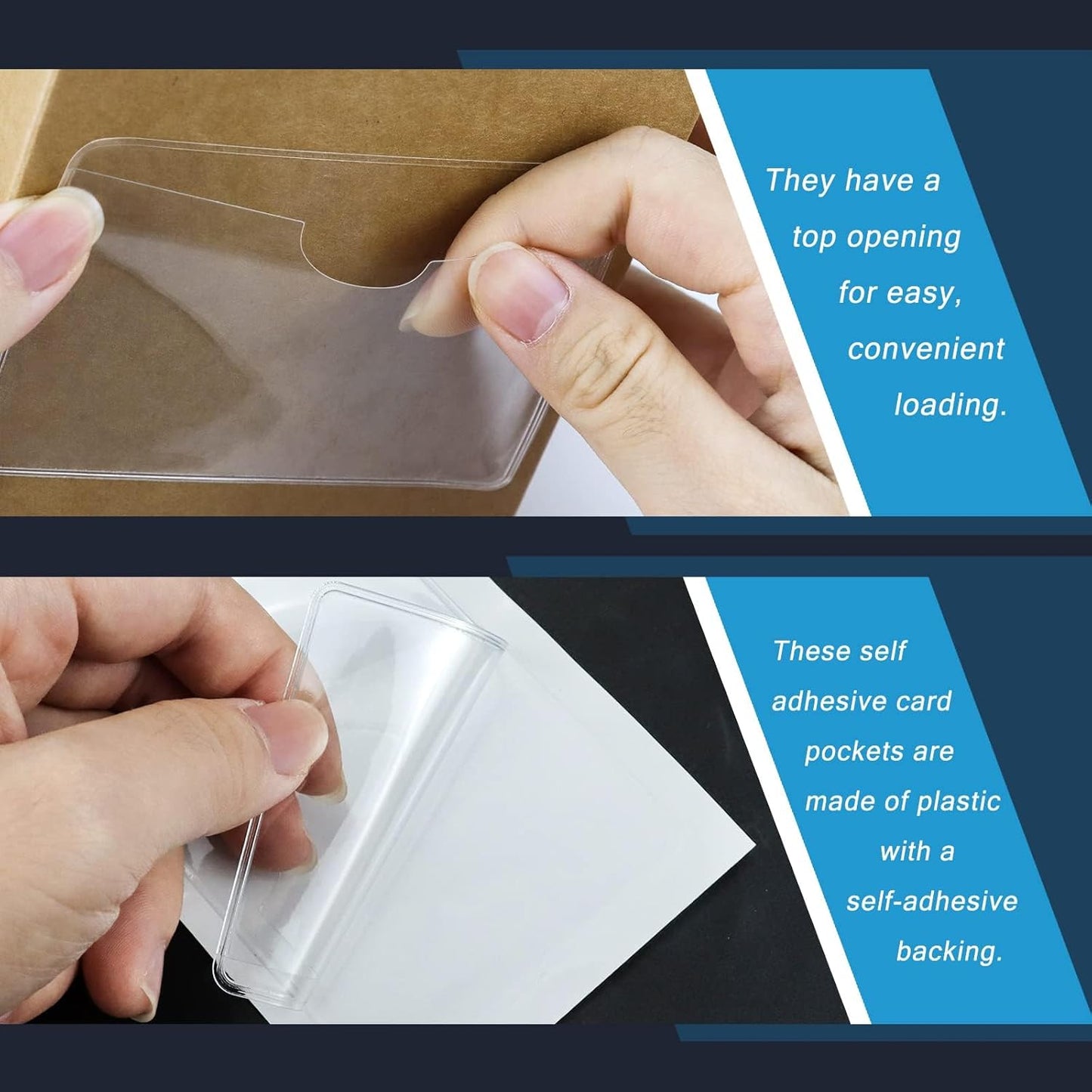 They have a top opening for easy, convenient loading.

These self adhesive card pockets are made of plastic with a self-adhesive backing.