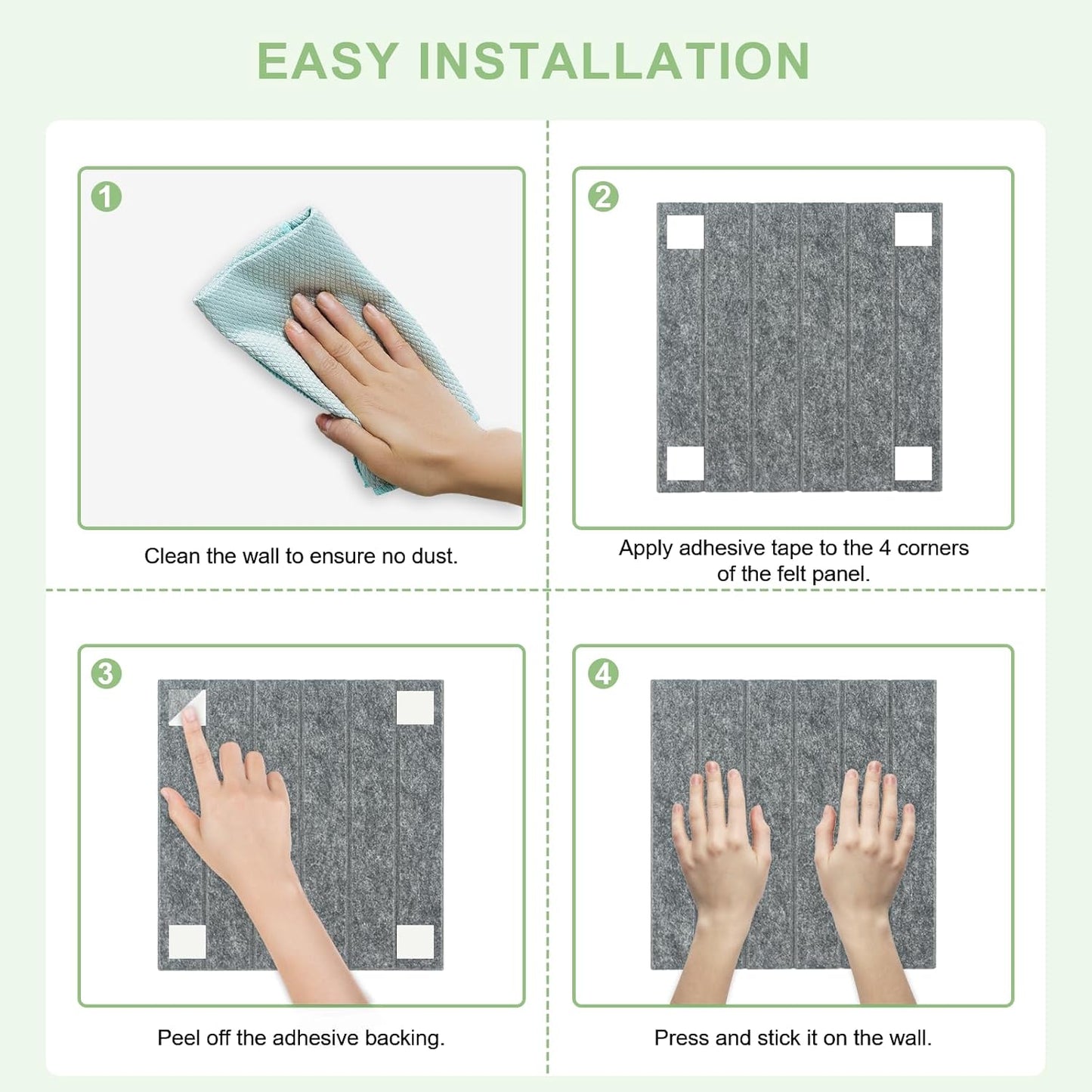 EASY INSTALLATION

1

Clean the wall to ensure no dust.

2

Apply adhesive tape to the 4 corners of the felt panel.

3

Peel off the adhesive backing.

4

Press and stick it on the wall.