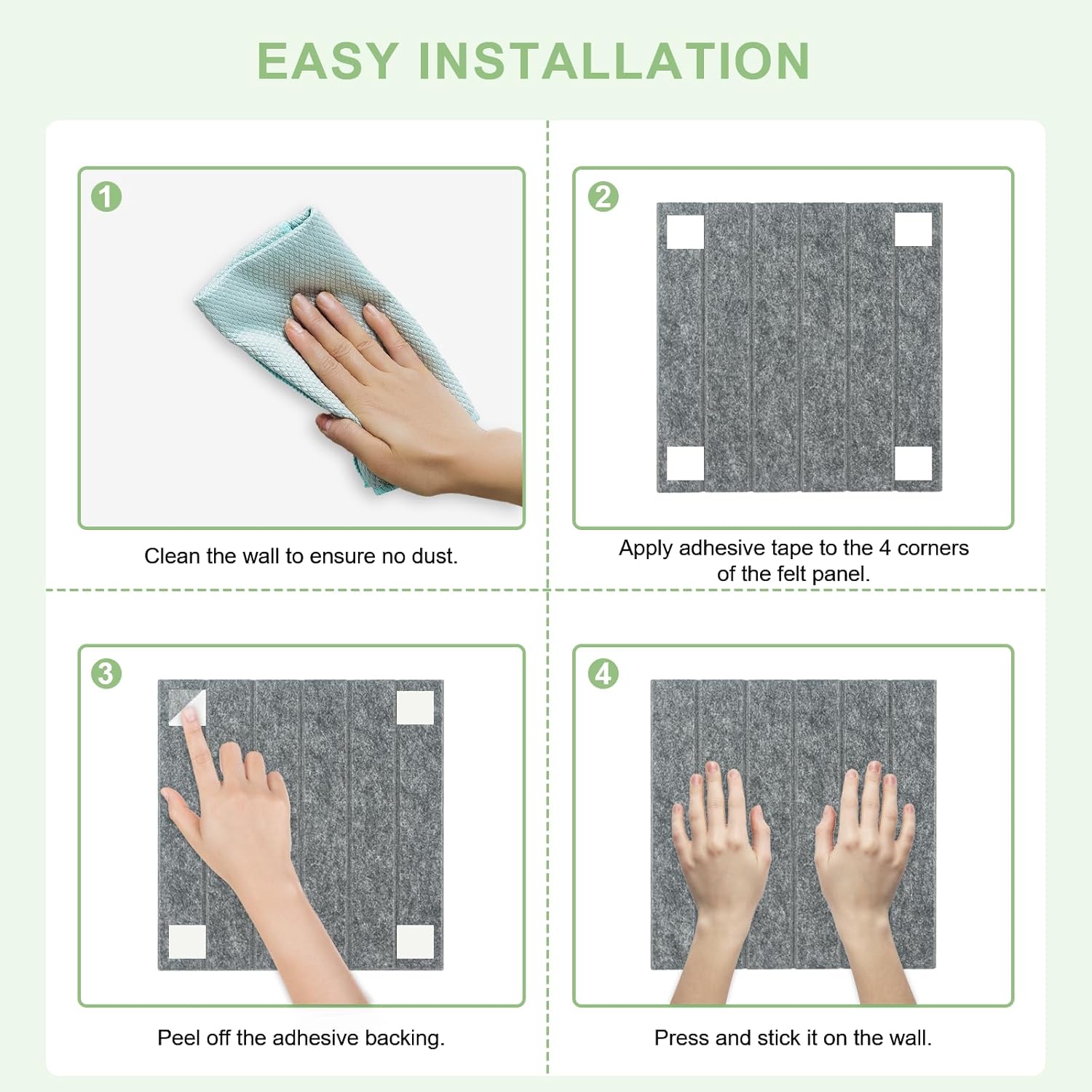 EASY INSTALLATION

1

Clean the wall to ensure no dust.

2

Apply adhesive tape to the 4 corners of the felt panel.

3

Peel off the adhesive backing.

4

Press and stick it on the wall.