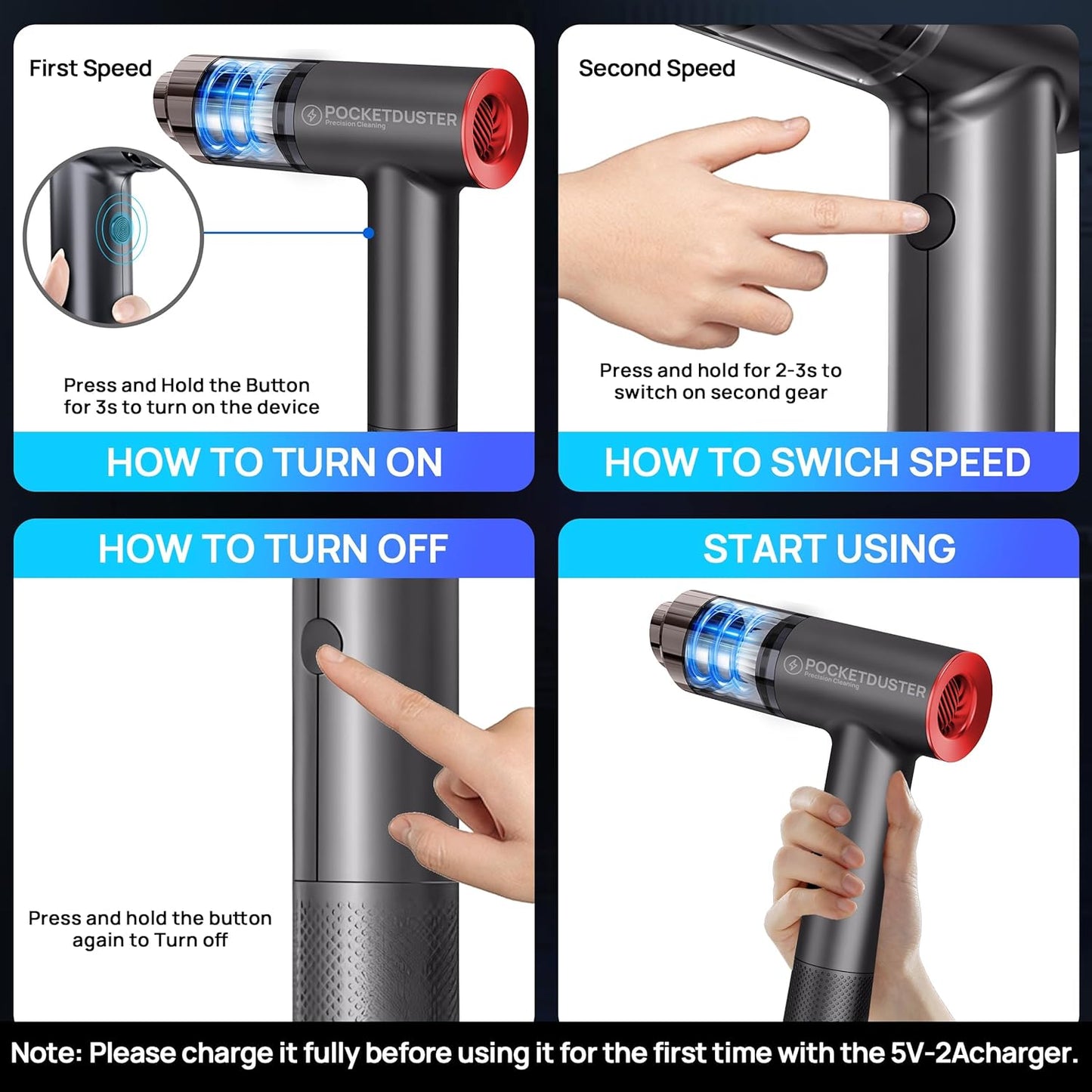 First Speed

POCKETDUSTER
Precision Cleaning

Press and Hold the Button for 3s to turn on the device

HOW TO TURN ON

Second Speed

Press and hold for 2-3s to switch on second gear

HOW TO SWICH SPEED

HOW TO TURN OFF

Press and hold the button again to Turn off

START USING

POCKETDUSTER
Precision Cleaning

Note: Please charge it fully before using it for the first time with the 5V-2Acharger.