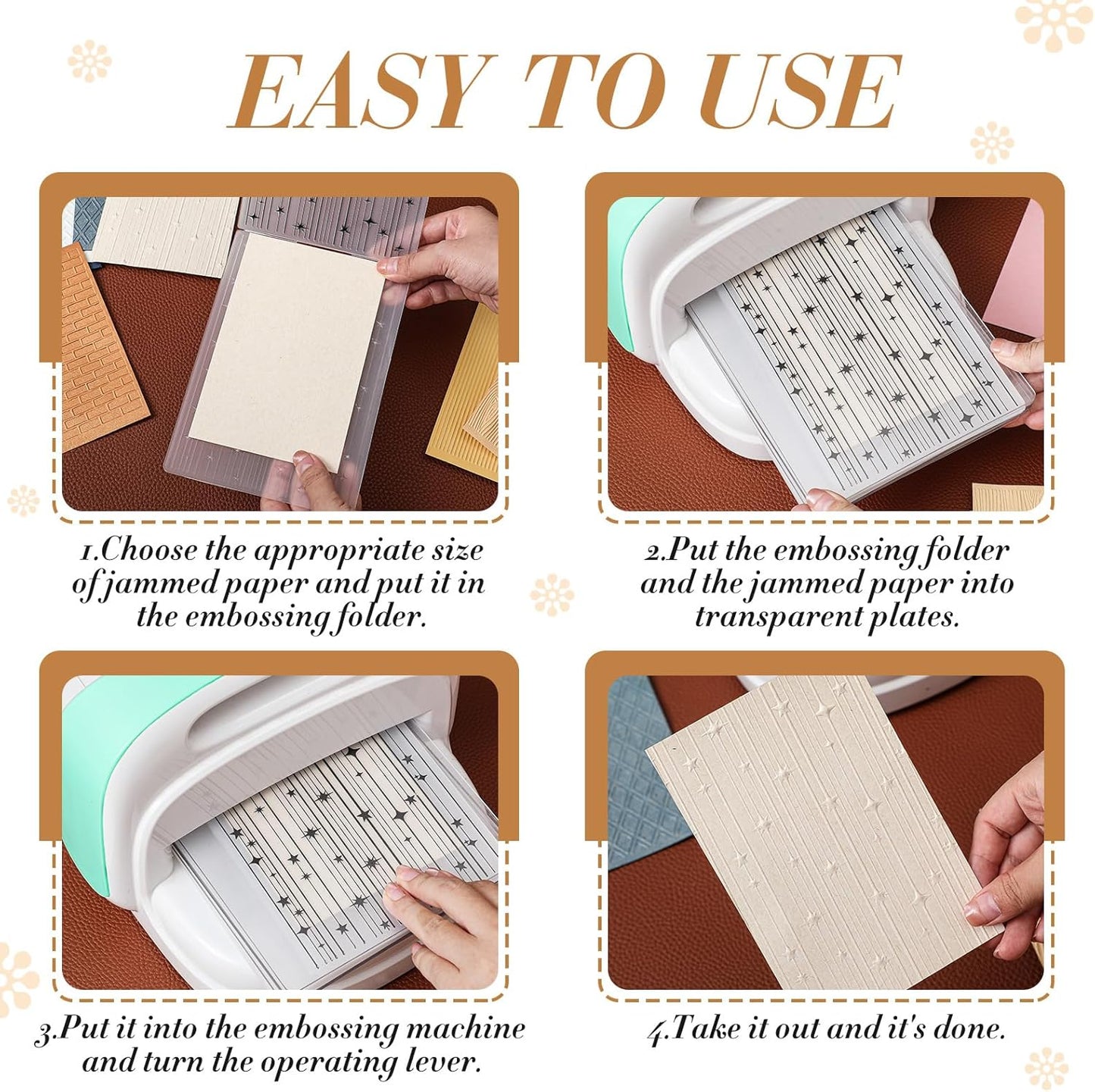 EASY TO USE

1.Choose the appropriate size of jammed paper and put it in the embossing folder.

2.Put the embossing folder and the jammed paper into transparent plates.

3.Put it into the embossing machine and turn the operating lever.

4.Take it out and it's done.