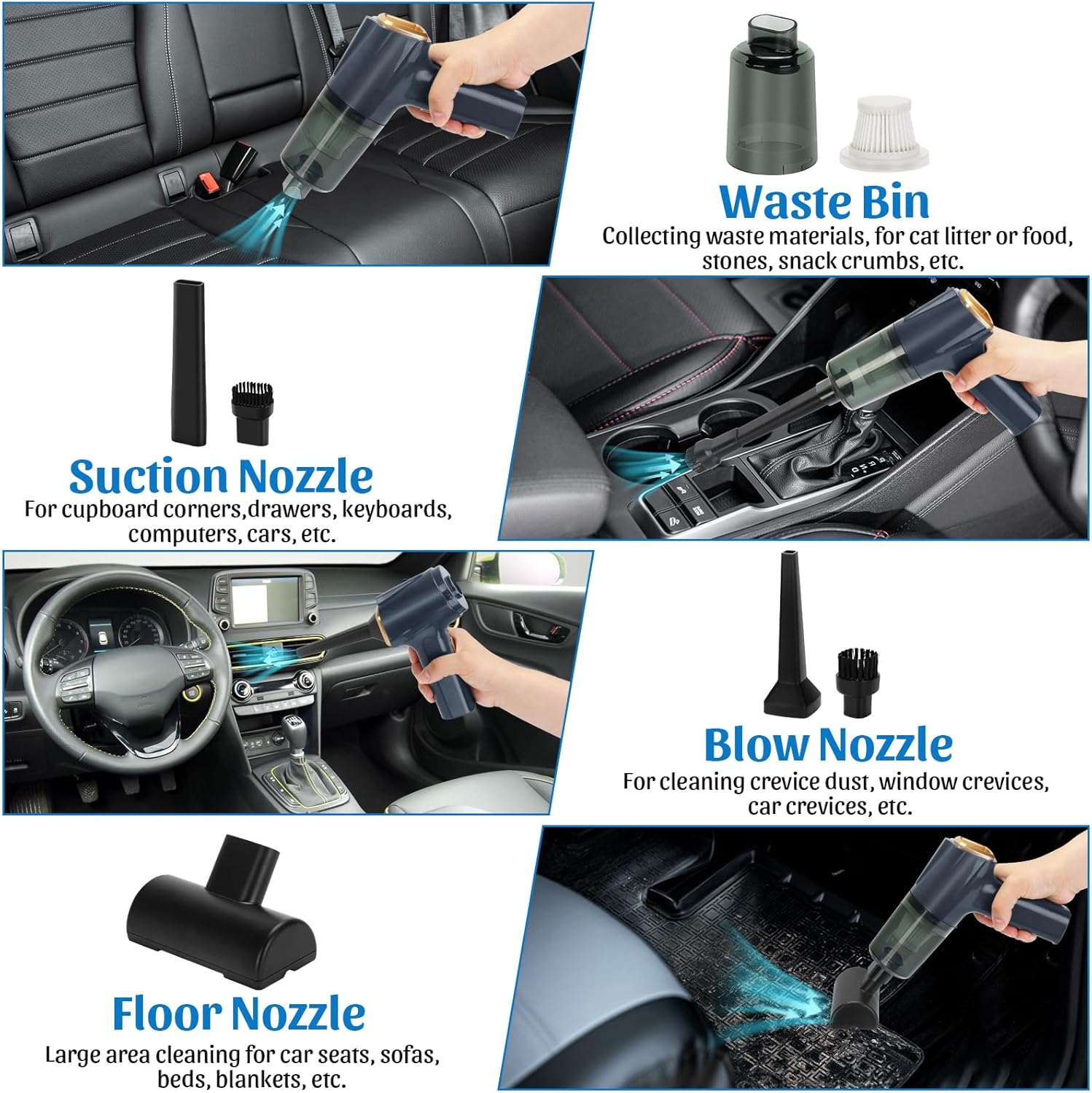 Waste Bin
Collecting waste materials, for cat litter or food, stones, snack crumbs, etc.

Suction Nozzle
For cupboard corners,drawers, keyboards, computers, cars, etc.

Blow Nozzle
For cleaning crevice dust, window crevices, car crevices, etc.

Floor Nozzle
Large area cleaning for car seats, sofas, beds, blankets, etc.