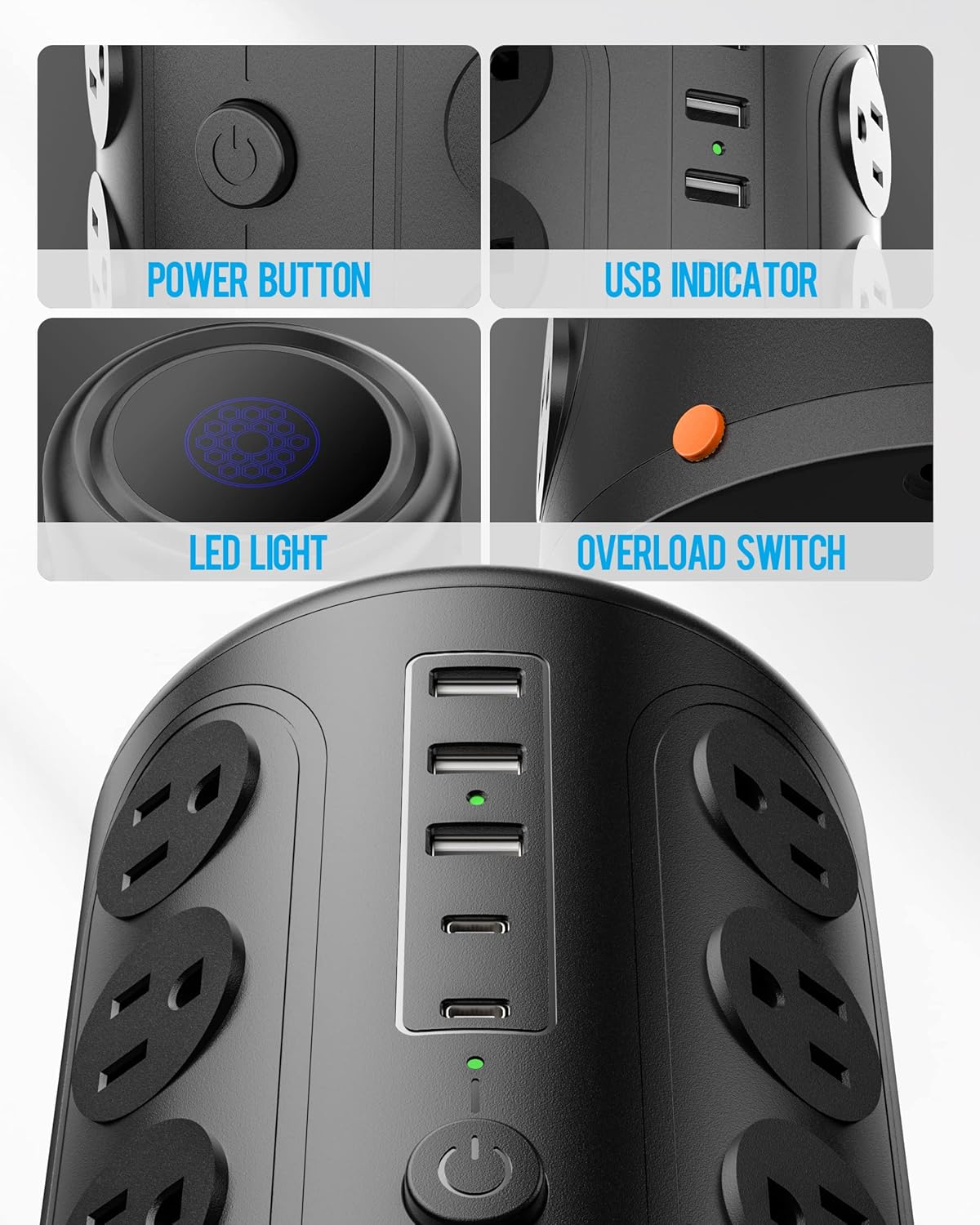 POWER BUTTON

USB INDICATOR

LED LIGHT

OVERLOAD SWITCH