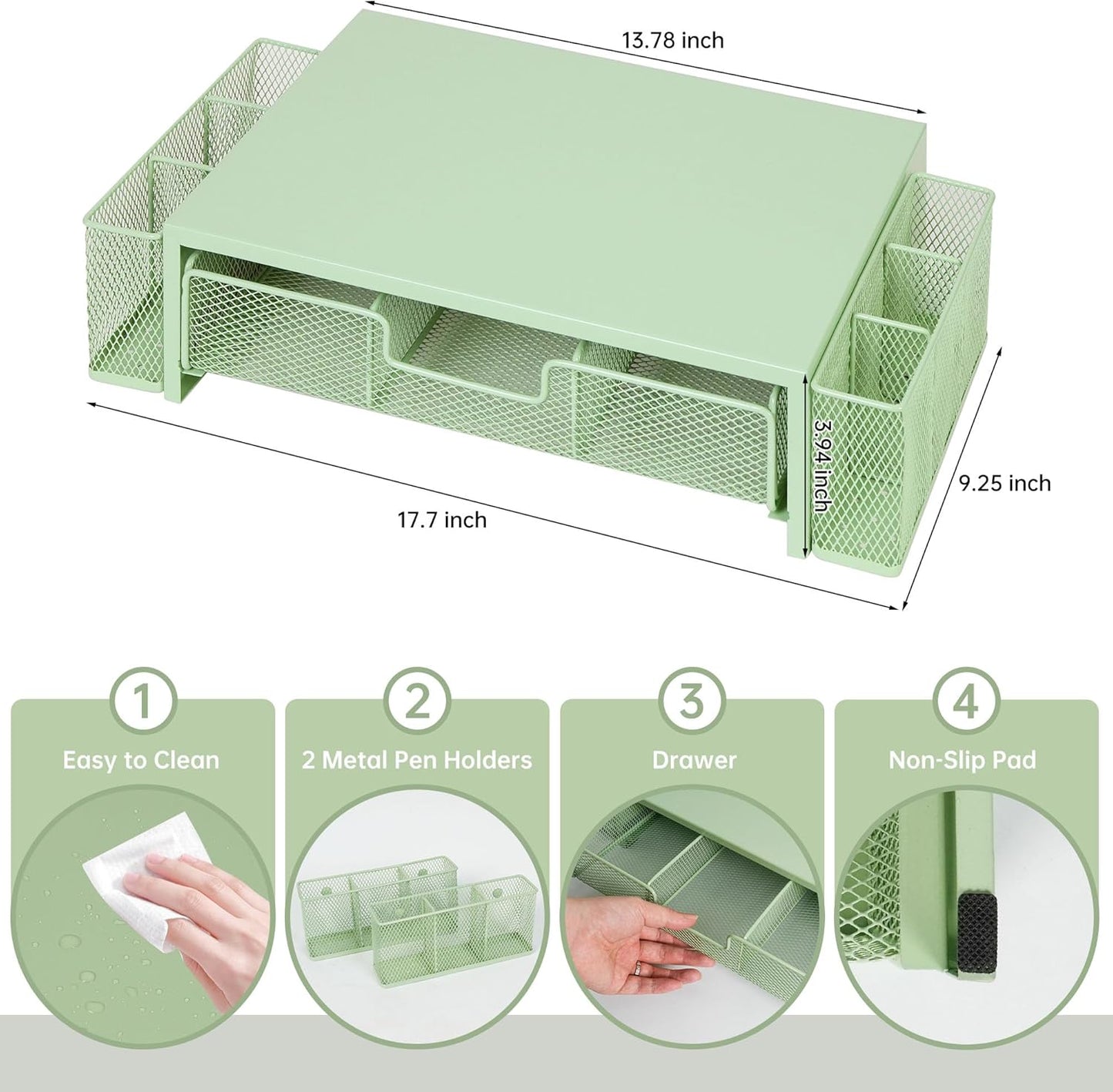 13.78 inch

3.94 inch

9.25 inch

17.7 inch

1
Easy to Clean

2
2 Metal Pen Holders

3
Drawer

4
Non-Slip Pad