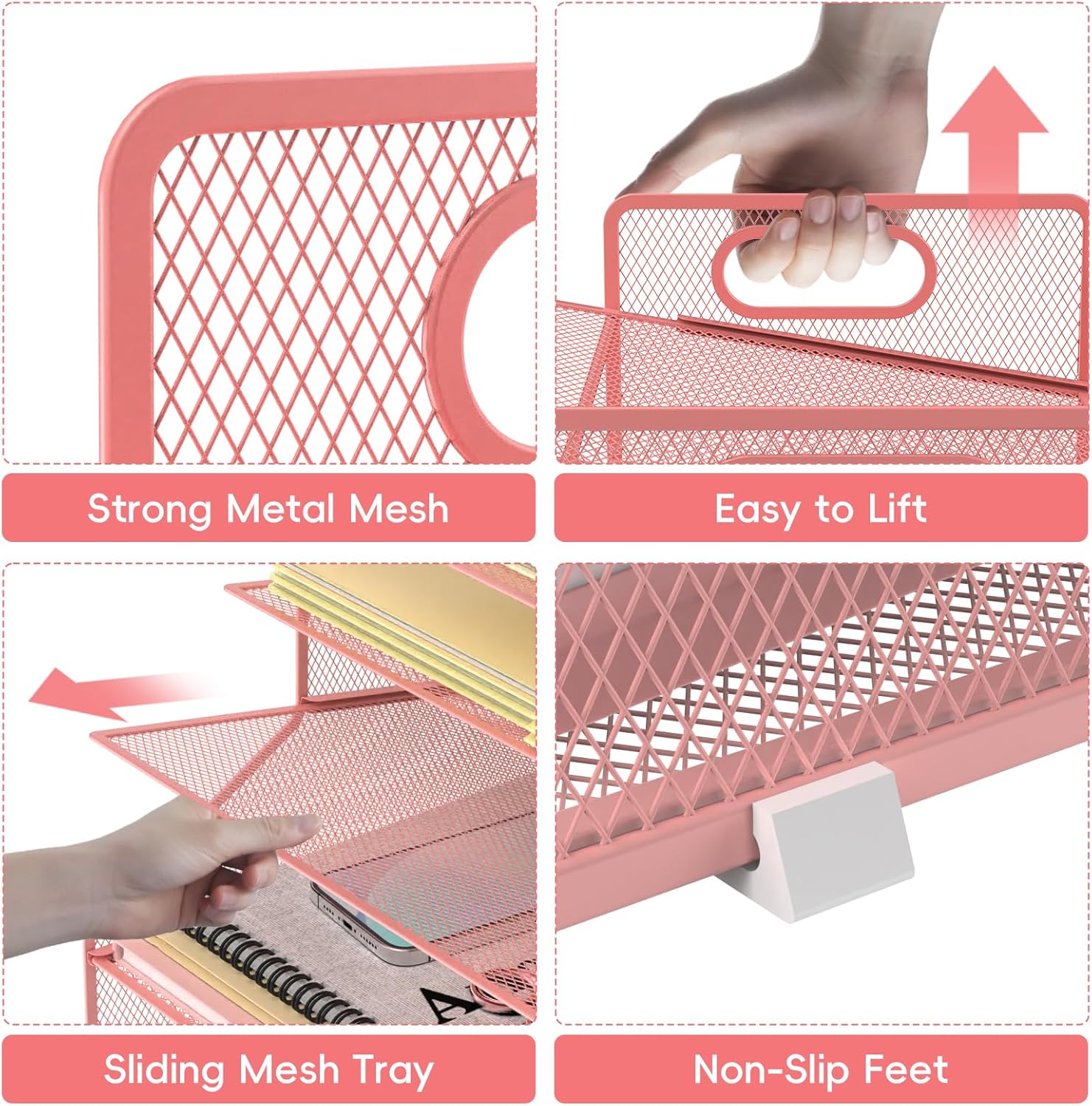 Strong Metal Mesh

Easy to Lift

Sliding Mesh Tray

Non-Slip Feet