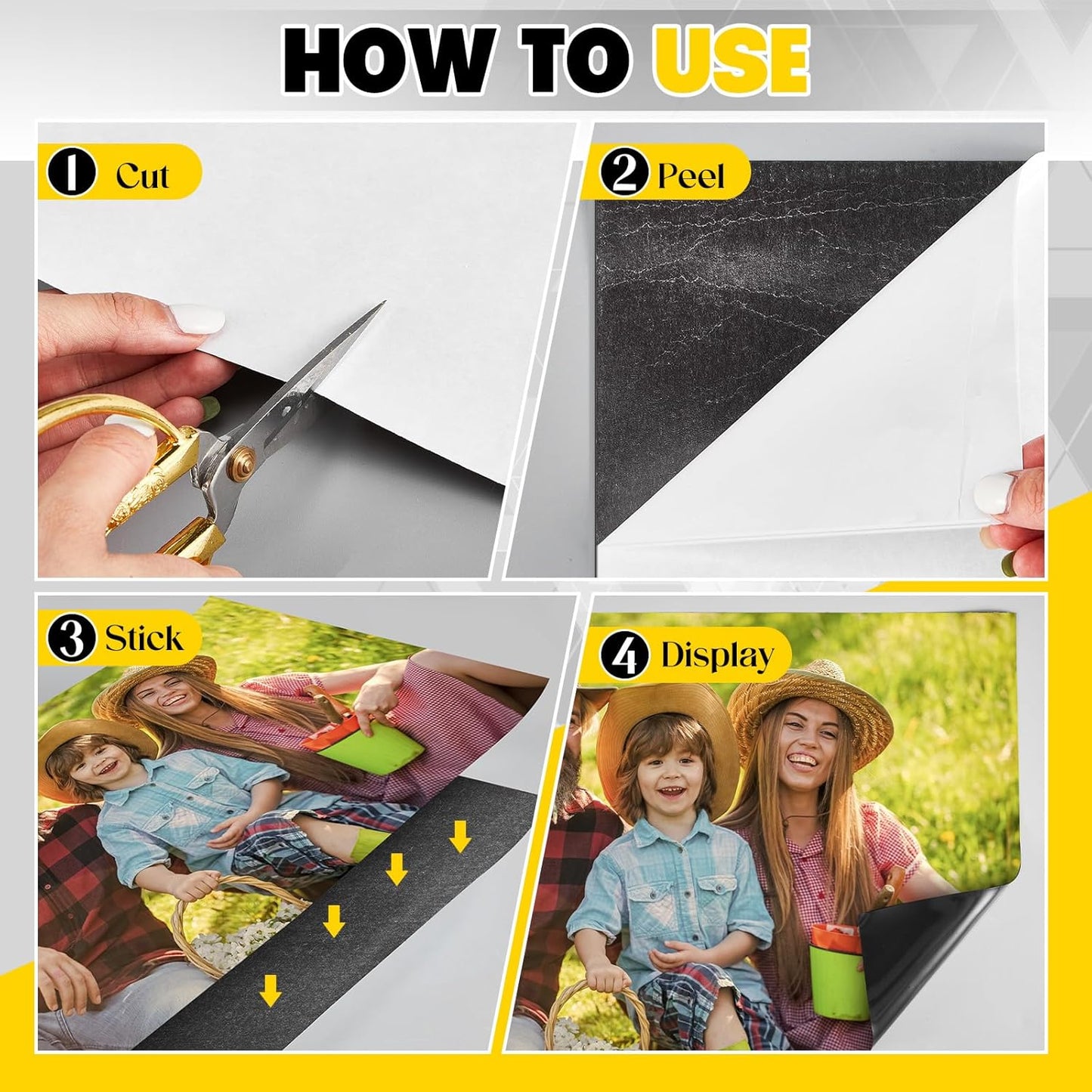 HOW TO USE

1 Cut

2 Peel

3 Stick

4 Display