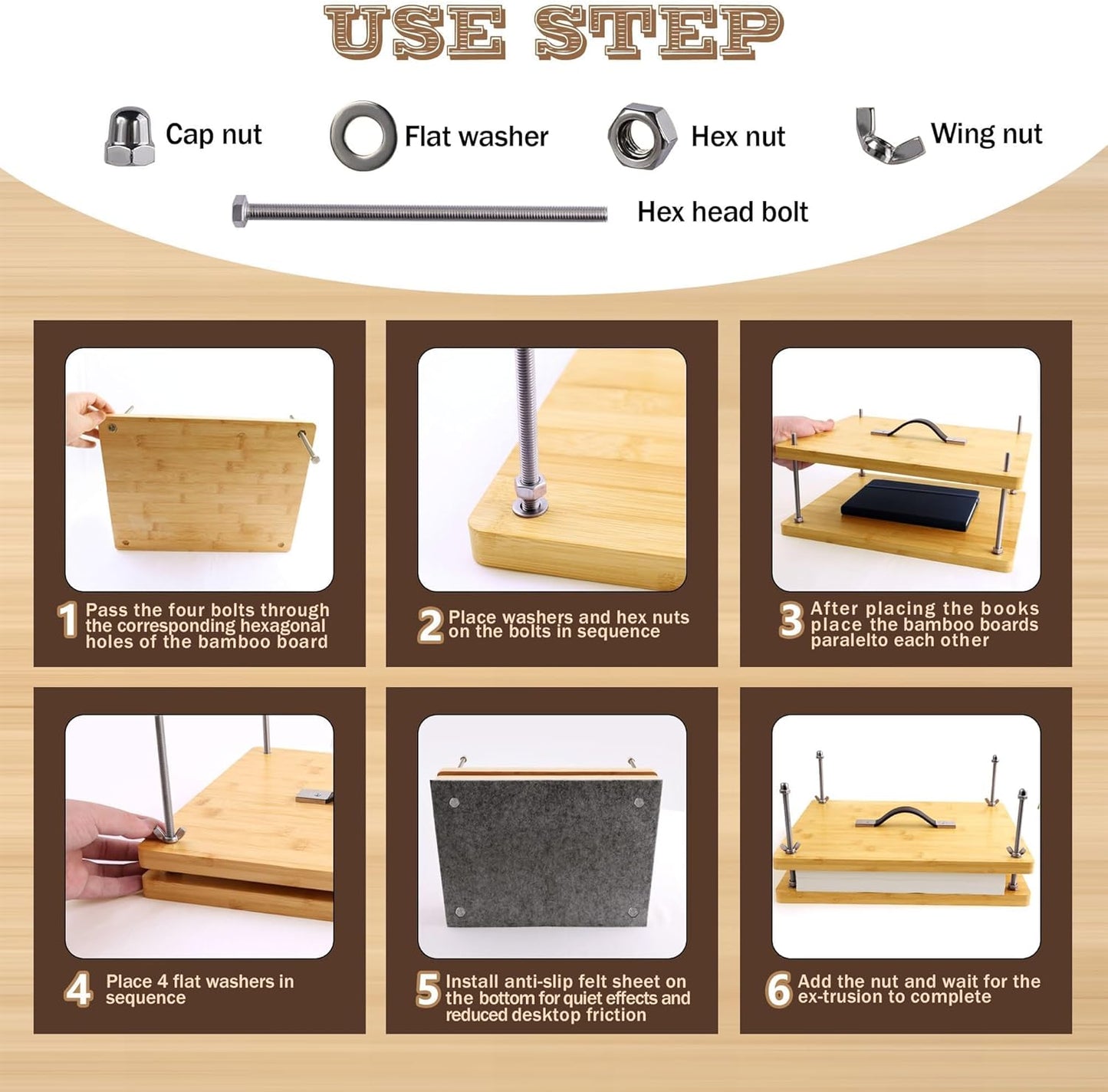 USE STEP

Cap nut

Flat washer

Hex nut

Wing nut

Hex head bolt

1 Pass the four bolts through the corresponding hexagonal holes of the bamboo board

2 Place washers and hex nuts on the bolts in sequence

3 After placing the books place the bamboo boards paralelto each other

4 Place 4 flat washers in sequence

5 Install anti-slip felt sheet on the bottom for quiet effects and reduced desktop friction

6 Add the nut and wait for the ex-trusion to complete