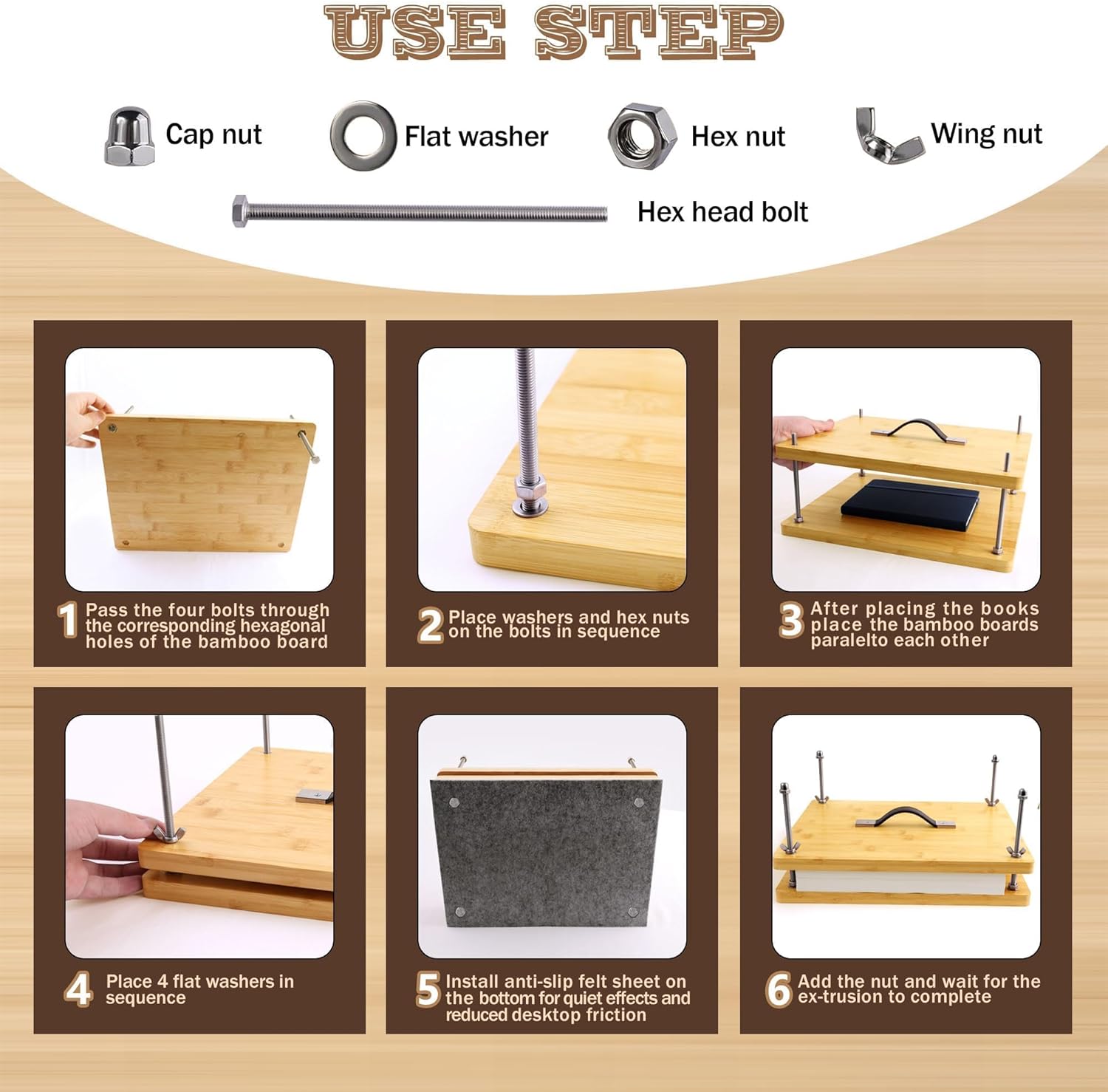 USE STEP

Cap nut

Flat washer

Hex nut

Wing nut

Hex head bolt

1 Pass the four bolts through the corresponding hexagonal holes of the bamboo board

2 Place washers and hex nuts on the bolts in sequence

3 After placing the books place the bamboo boards paralelto each other

4 Place 4 flat washers in sequence

5 Install anti-slip felt sheet on the bottom for quiet effects and reduced desktop friction

6 Add the nut and wait for the ex-trusion to complete