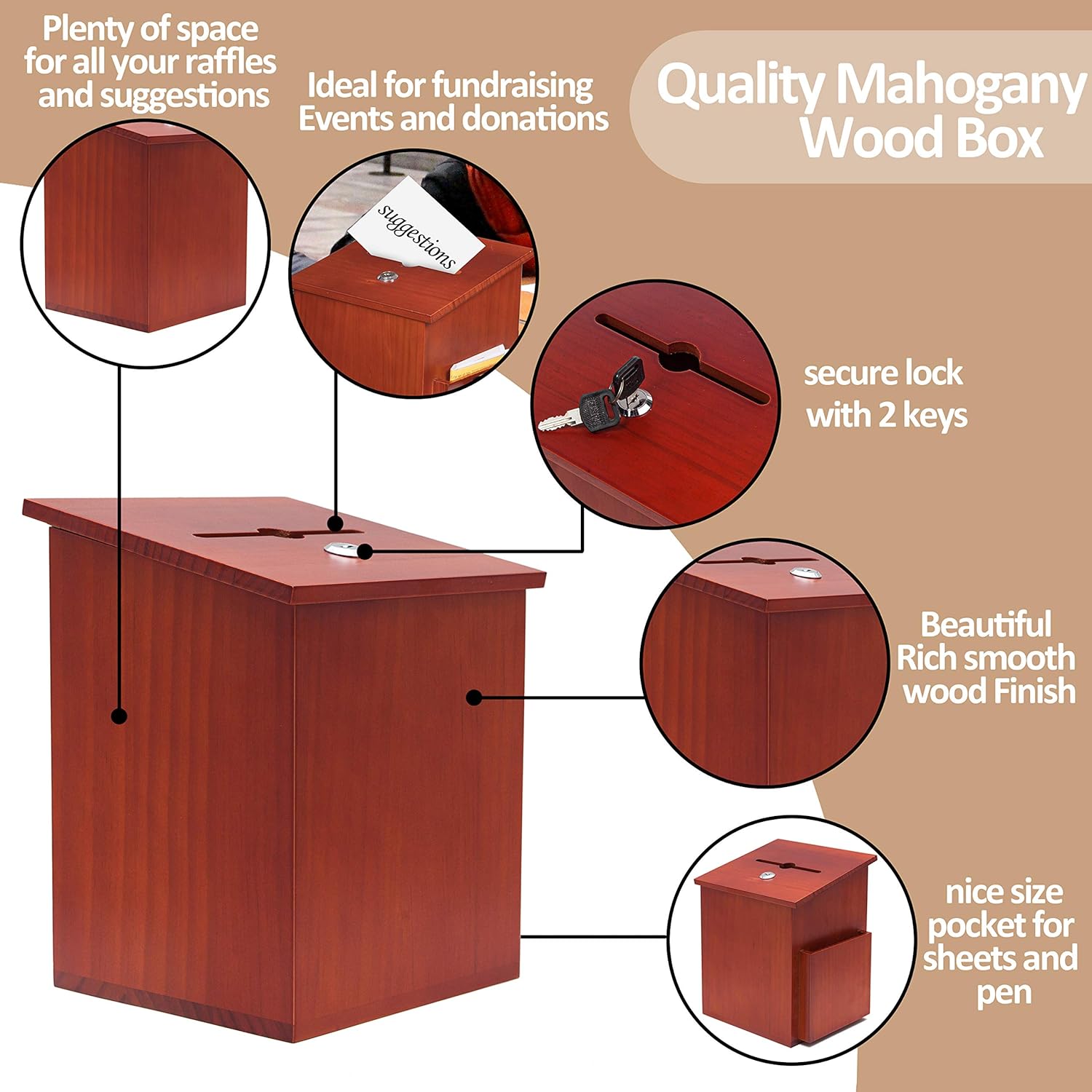 Plenty of space for all your raffles and suggestions

Ideal for fundraising Events and donations

Quality Mahogany Wood Box

suggestions

secure lock with 2 keys

Beautiful Rich smooth wood Finish

nice size pocket for sheets and pen