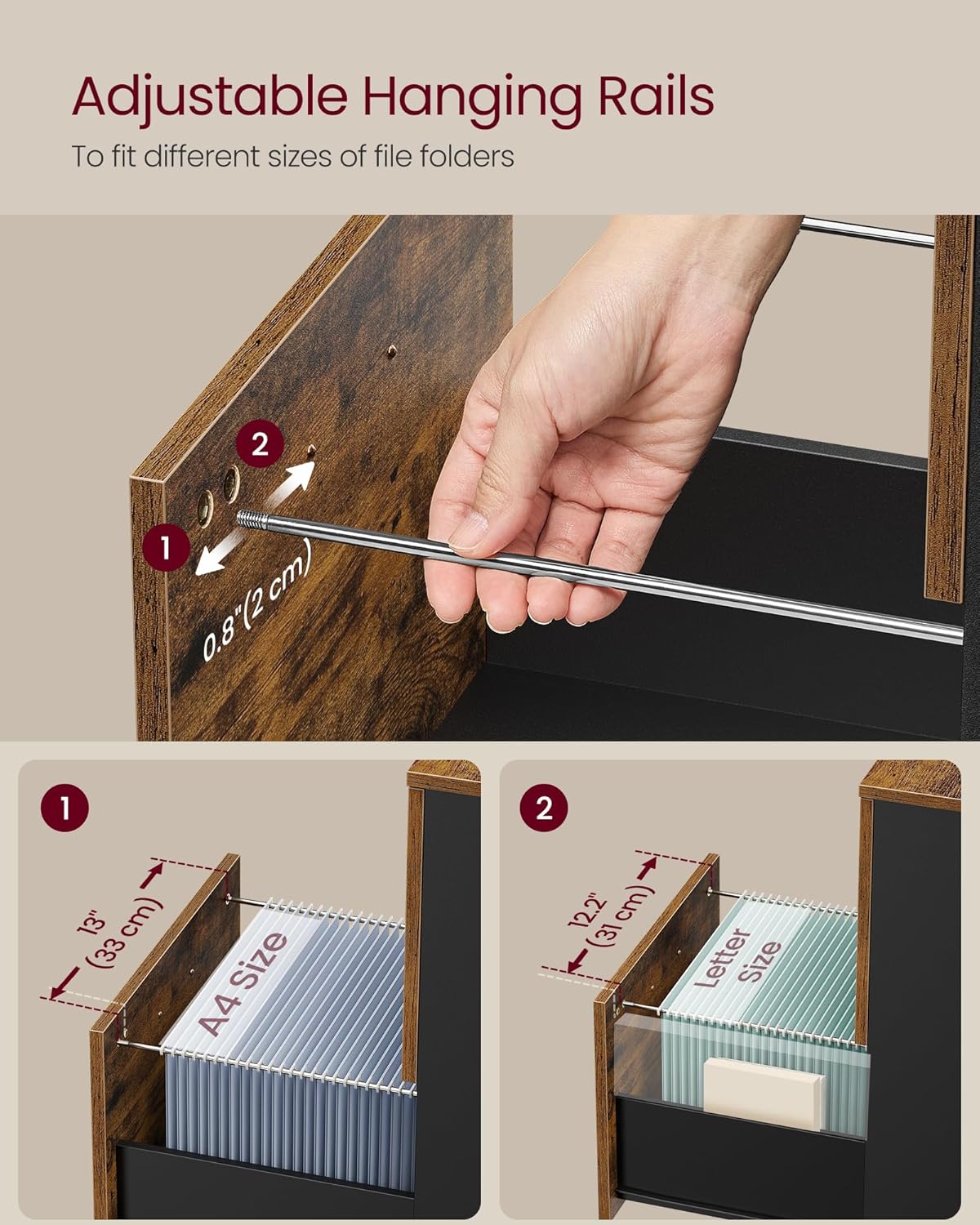 Adjustable Hanging Rails

To fit different sizes of file folders

2

1

0.8"(2 cm)

1

13"
(33 cm)

A4 Size

2

12.2"
(31 cm)

Letter Size