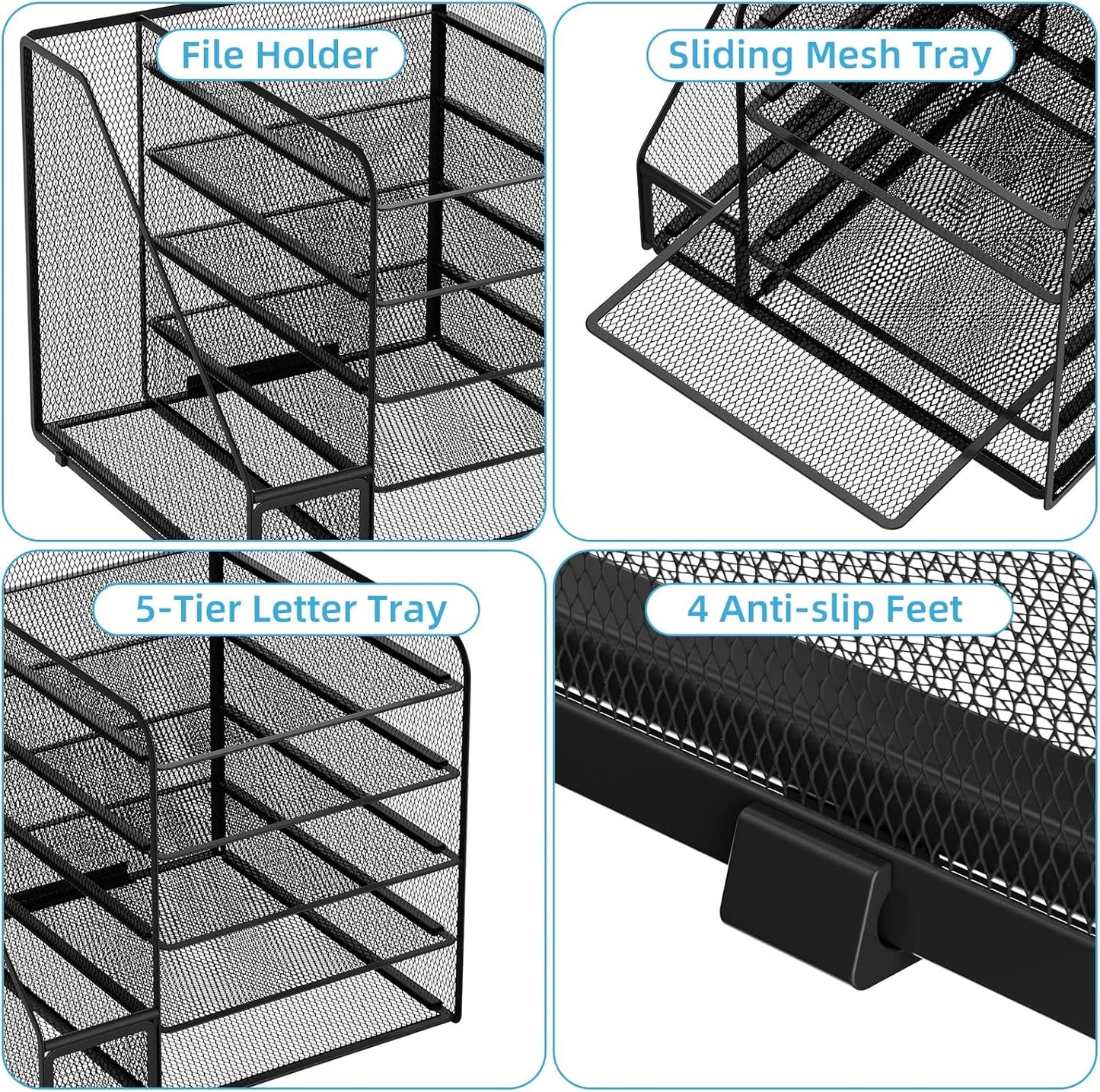 File Holder

Sliding Mesh Tray

5-Tier Letter Tray

4 Anti-slip Feet